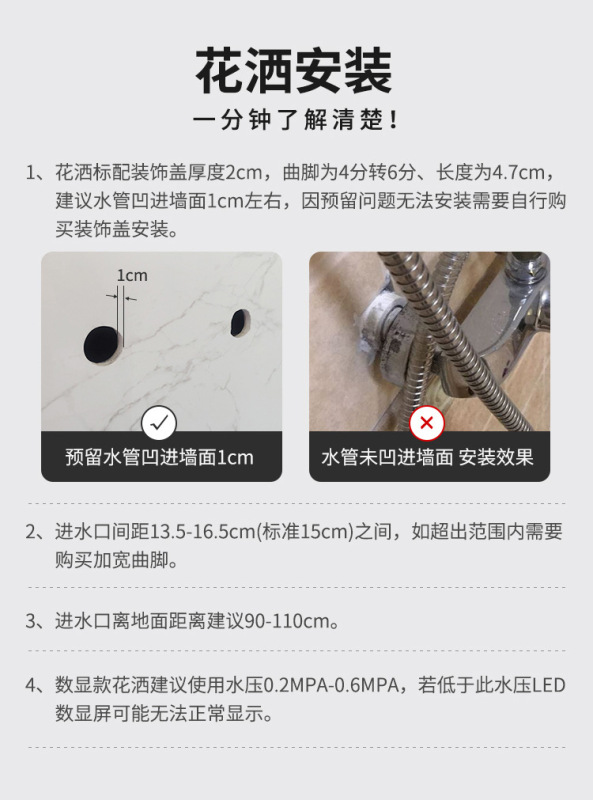 花洒安装

一分钟了解清楚！

1、花洒标配装饰盖厚度2cm，曲脚为4分转6分、长度为4.7cm，建议水管凹进墙面1cm左右，因预留问题无法安装需要自行购买装饰盖安装。

1cm

预留水管凹进墙面1cm

水管未凹进墙面 安装效果

2、进水口间距13.5-16.5cm(标准15cm)之间，如超出范围内需要购买加宽曲脚。

3、进水口离地面距离建议90-110cm。

4、数显款花洒建议使用水压0.2MPA-0.6MPA，若低于此水压LED数显屏可能无法正常显示。