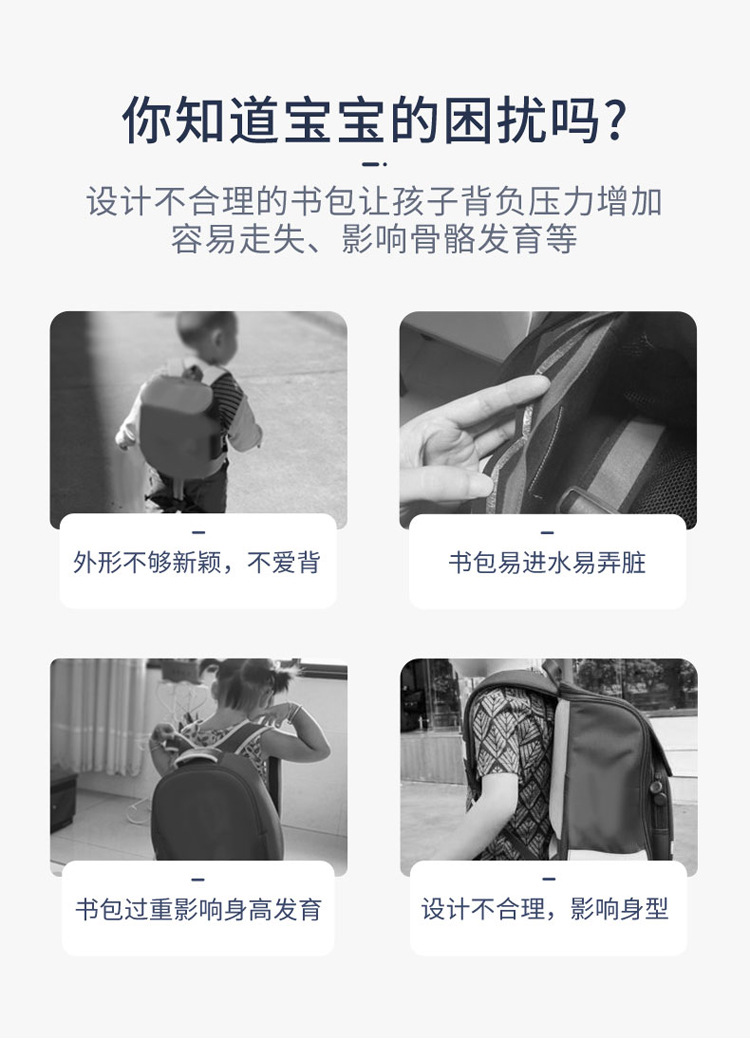 你知道宝宝的困扰吗?

设计不合理的书包让孩子背负压力增加
容易走失、影响骨骼发育等

外形不够新颖，不爱背

书包易进水易弄脏

书包过重影响身高发育

设计不合理，影响身型