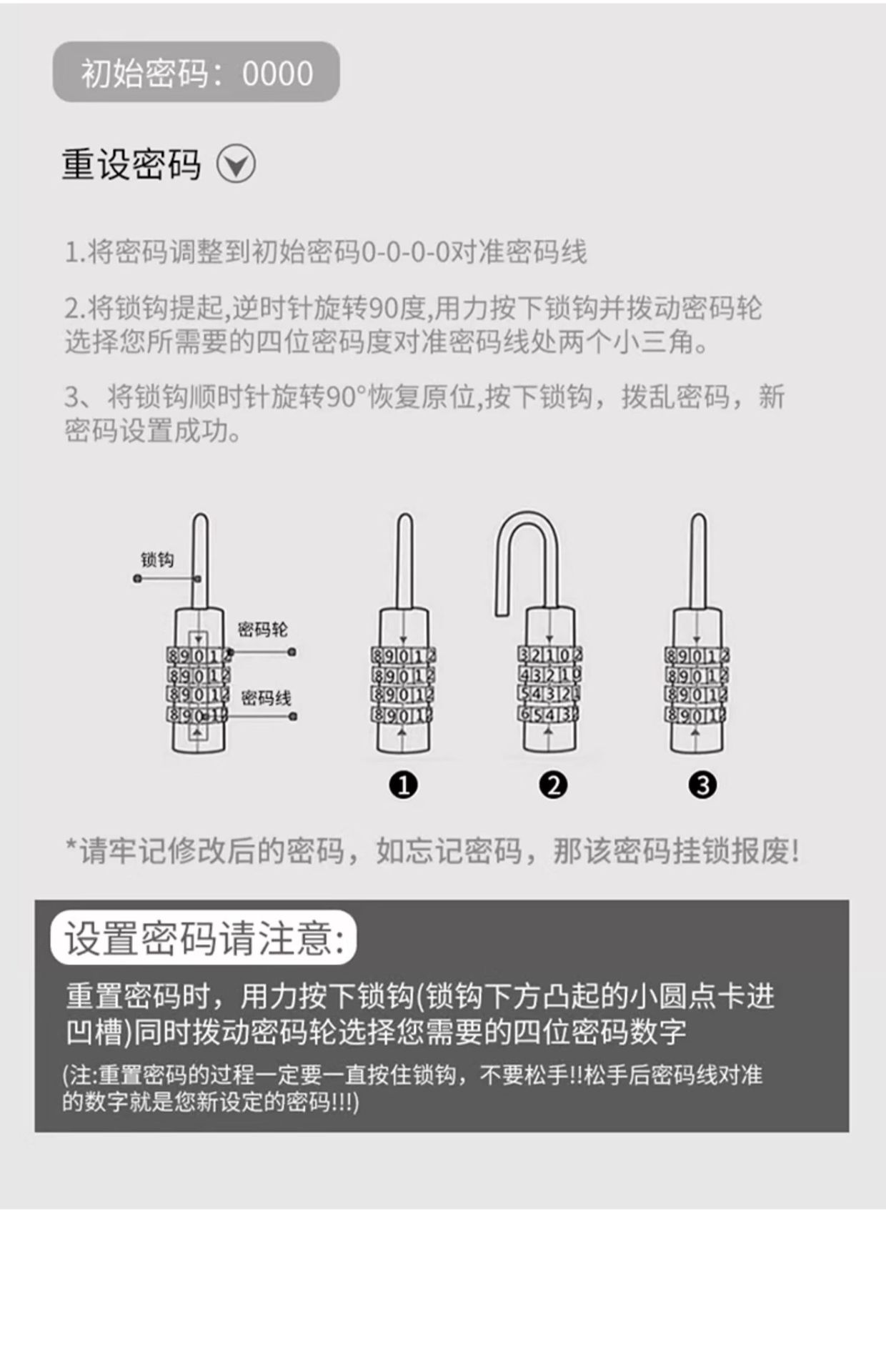 初始密码：0000

重设密码

1.将密码调整到初始密码0-0-0-0对准密码线

2.将锁钩提起,逆时针旋转90度,用力按下锁钩并拨动密码轮选择您所需要的四位密码度对准密码线处两个小三角。

3、将锁钩顺时针旋转90°恢复原位,按下锁钩，拨乱密码，新密码设置成功。

锁钩

密码轮

密码线

89012
89012
89012
89012

89012
89012
89012
89012

32102
43219
54321
65432

89012
89012
89012
89012

❶ ❷ ❸

*请牢记修改后的密码，如忘记密码，那该密码挂锁报废!

设置密码请注意:

重置密码时，用力按下锁钩(锁钩下方凸起的小圆点卡进凹槽)同时拨动密码轮选择您需要的四位密码数字

(注:重置密码的过程一定要一直按住锁钩，不要松手!!松手后密码线对准的数字就是您新设定的密码!!!)