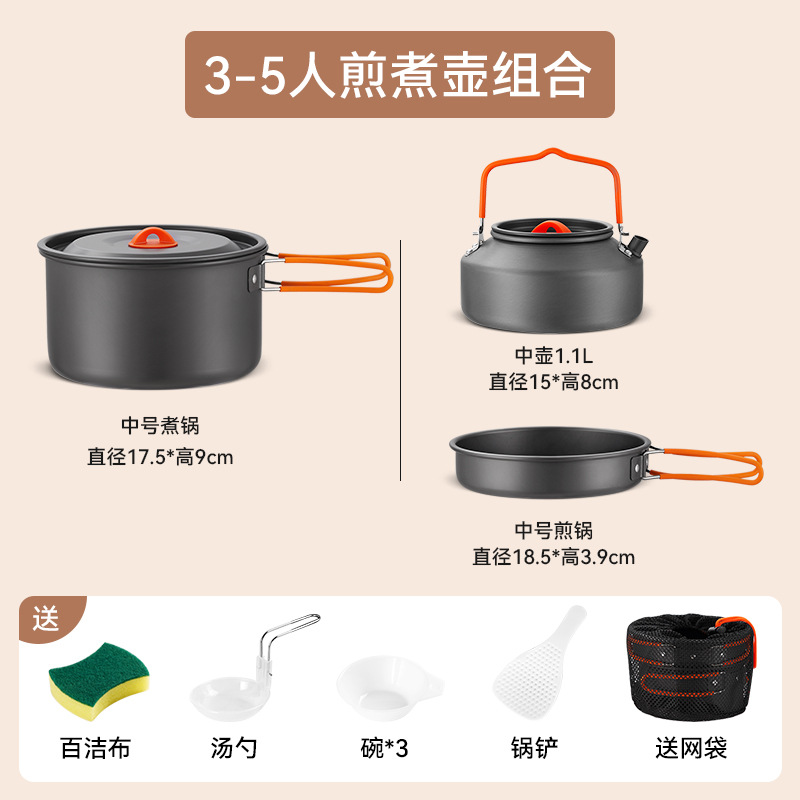 3-5人煎煮壶组合

中号煮锅
直径17.5*高9cm

中壶1.1L
直径15*高8cm

中号煎锅
直径18.5*高3.9cm

送

百洁布

汤勺

碗*3

锅铲

送网袋