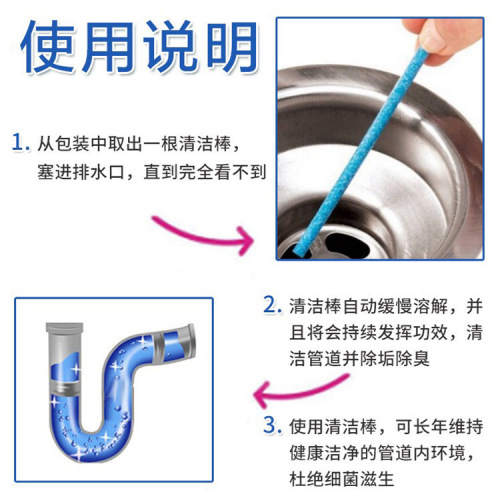 使用说明

1. 从包装中取出一根清洁棒，塞进排水口，直到完全看不到

2. 清洁棒自动缓慢溶解，并且将会持续发挥功效，清洁管道并除垢除臭

3. 使用清洁棒，可长年维持健康洁净的管道内环境，杜绝细菌滋生