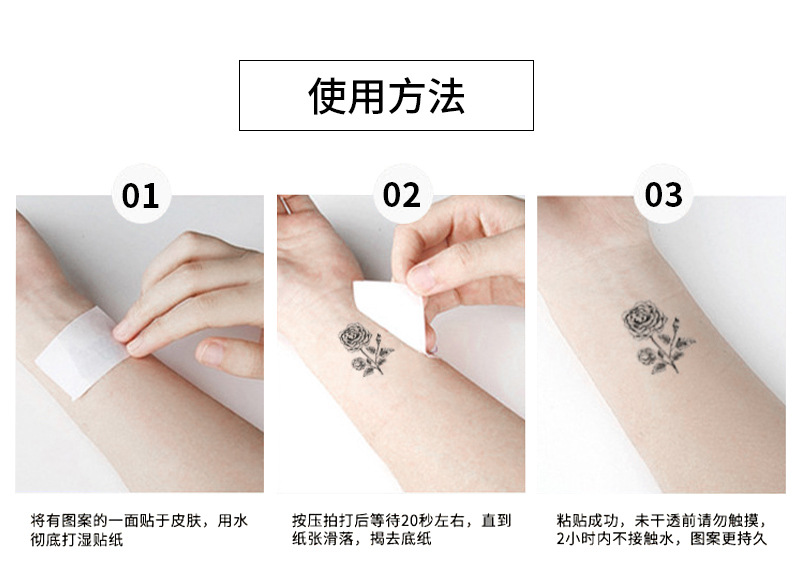 使用方法

01

将有图案的一面贴于皮肤，用水彻底打湿贴纸

02

按压拍打后等待20秒左右，直到纸张滑落，揭去底纸

03

粘贴成功，未干透前请勿触摸，2小时内不接触水，图案更持久