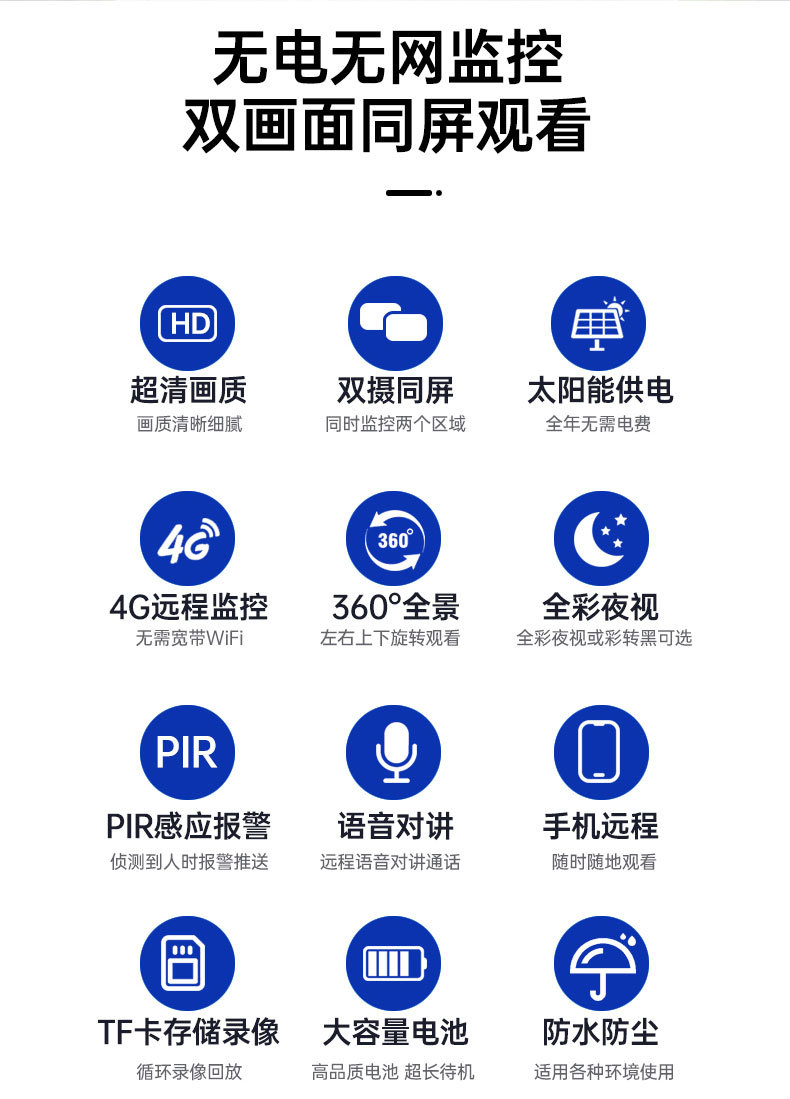 无电无网监控
双画面同屏观看

HD
超清画质
画质清晰细腻

双摄同屏
同时监控两个区域

太阳能供电
全年无需电费

4G
4G远程监控
无需宽带WiFi

360°
360°全景
左右上下旋转观看

全彩夜视
全彩夜视或彩转黑可选

PIR
PIR感应报警
侦测到人时报警推送

语音对讲
远程语音对讲通话

手机远程
随时随地观看

TF卡存储录像
循环录像回放

大容量电池
高品质电池 超长待机

防水防尘
适用各种环境使用