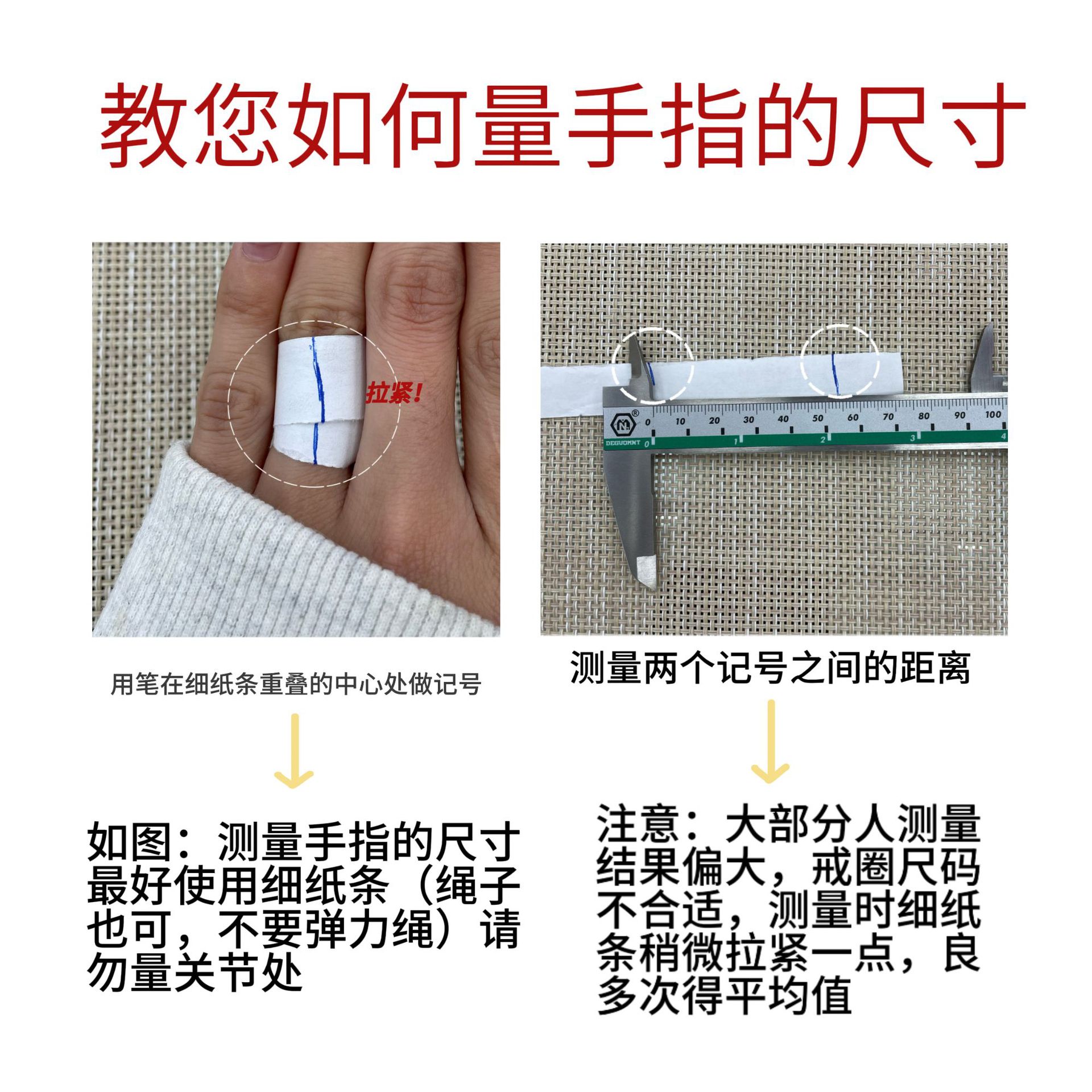 教您如何量手指的尺寸

拉紧!

用笔在细纸条重叠的中心处做记号

如图：测量手指的尺寸最好使用细纸条（绳子也可，不要弹力绳）请勿量关节处

0 10 20 30 40 50 60 70 80 90 100

DEGUOMNT 0 1 2 3 4

测量两个记号之间的距离

注意：大部分人测量结果偏大，戒圈尺码不合适，测量时细纸条稍微拉紧一点，良多次得平均值