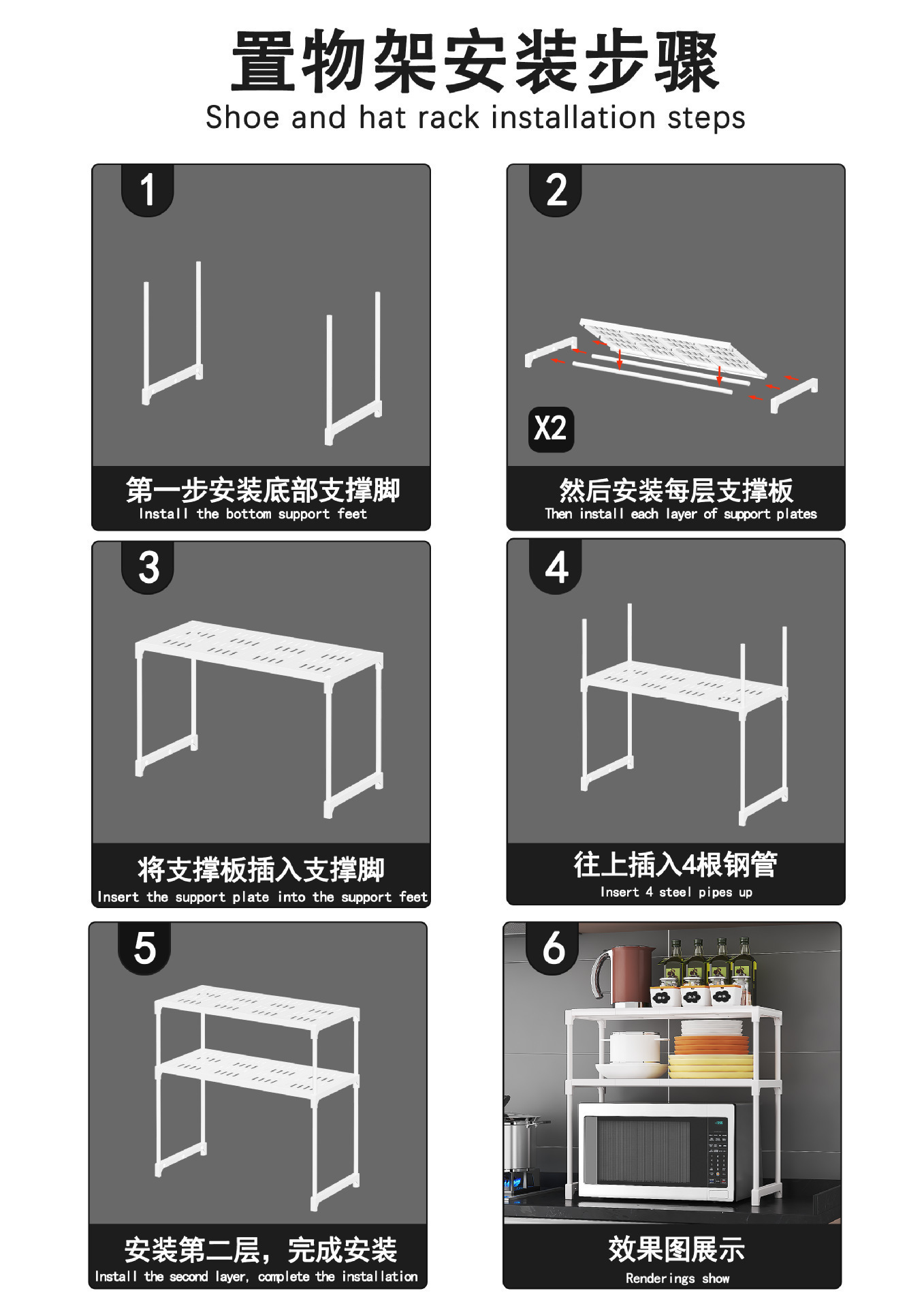 置物架安装步骤
Shoe and hat rack installation steps

1
第一步安装底部支撑脚
Install the bottom support feet

2
X2
然后安装每层支撑板
Then install each layer of support plates

3
将支撑板插入支撑脚
Insert the support plate into the support feet

4
往上插入4根钢管
Insert 4 steel pipes up

5
安装第二层，完成安装
Install the second layer, complete the installation

6
效果图展示
Renderings show