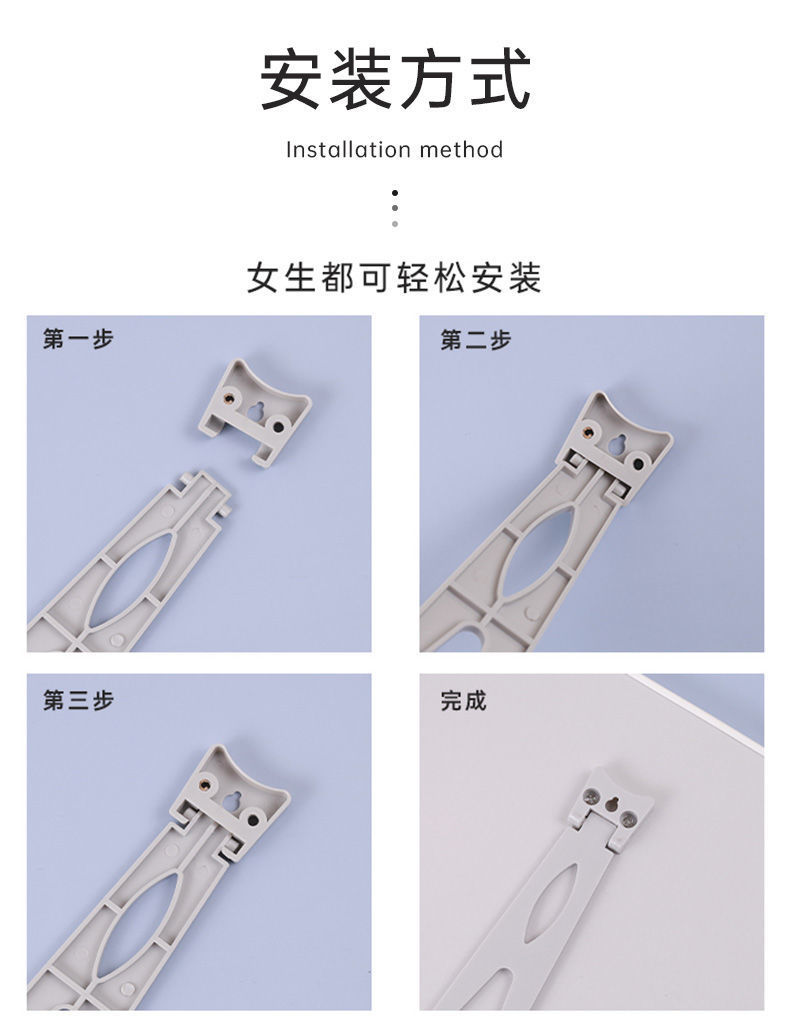 安装方式

Installation method

女生都可轻松安装

第一步

第二步

第三步

完成