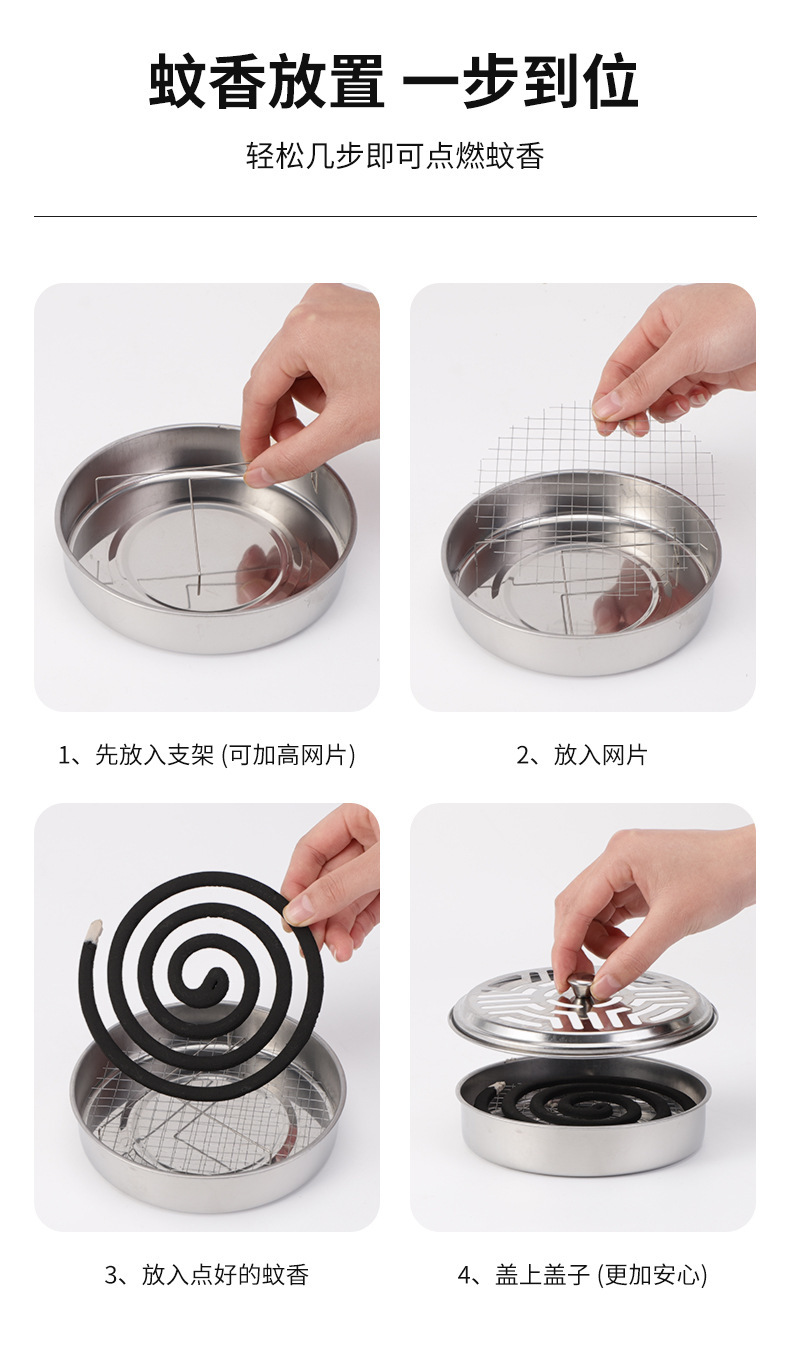 蚊香放置 一步到位

轻松几步即可点燃蚊香

1、先放入支架 (可加高网片)

2、放入网片

3、放入点好的蚊香

4、盖上盖子 (更加安心)