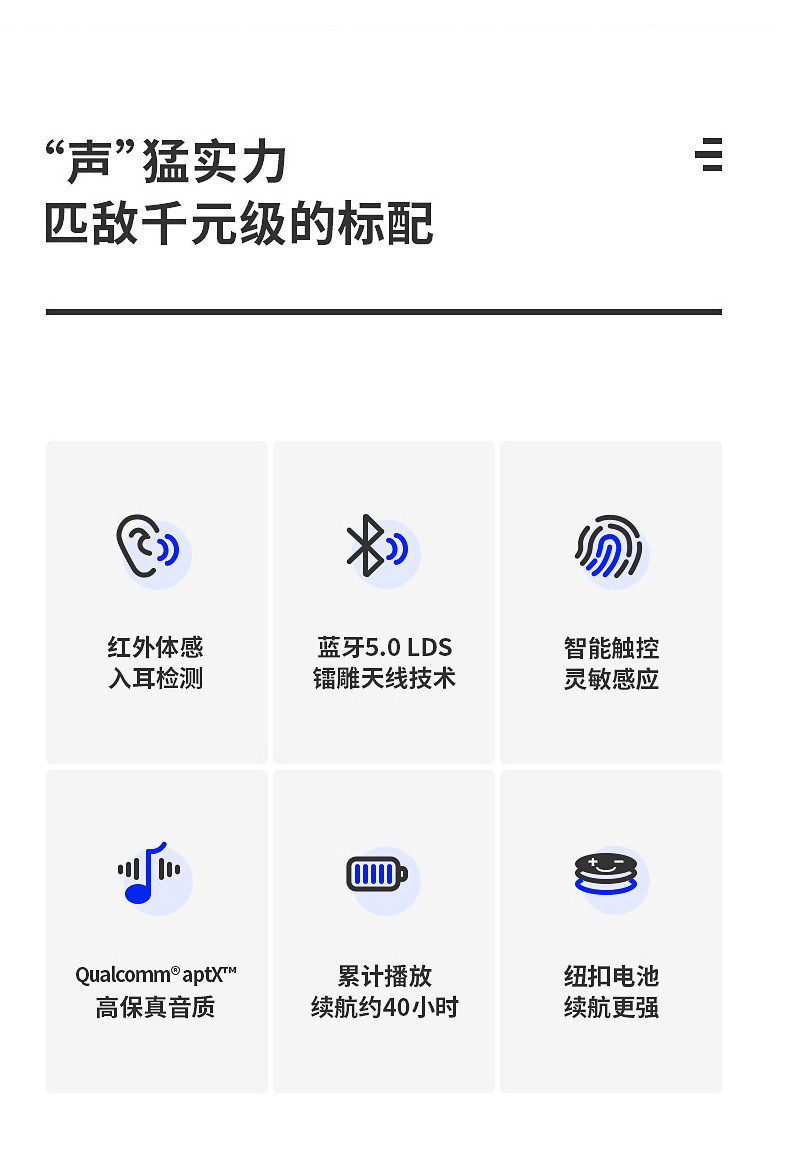 “声”猛实力
匹敌千元级的标配

红外体感
入耳检测

蓝牙5.0 LDS
镭雕天线技术

智能触控
灵敏感应

Qualcomm® aptX™
高保真音质

累计播放
续航约40小时

纽扣电池
续航更强