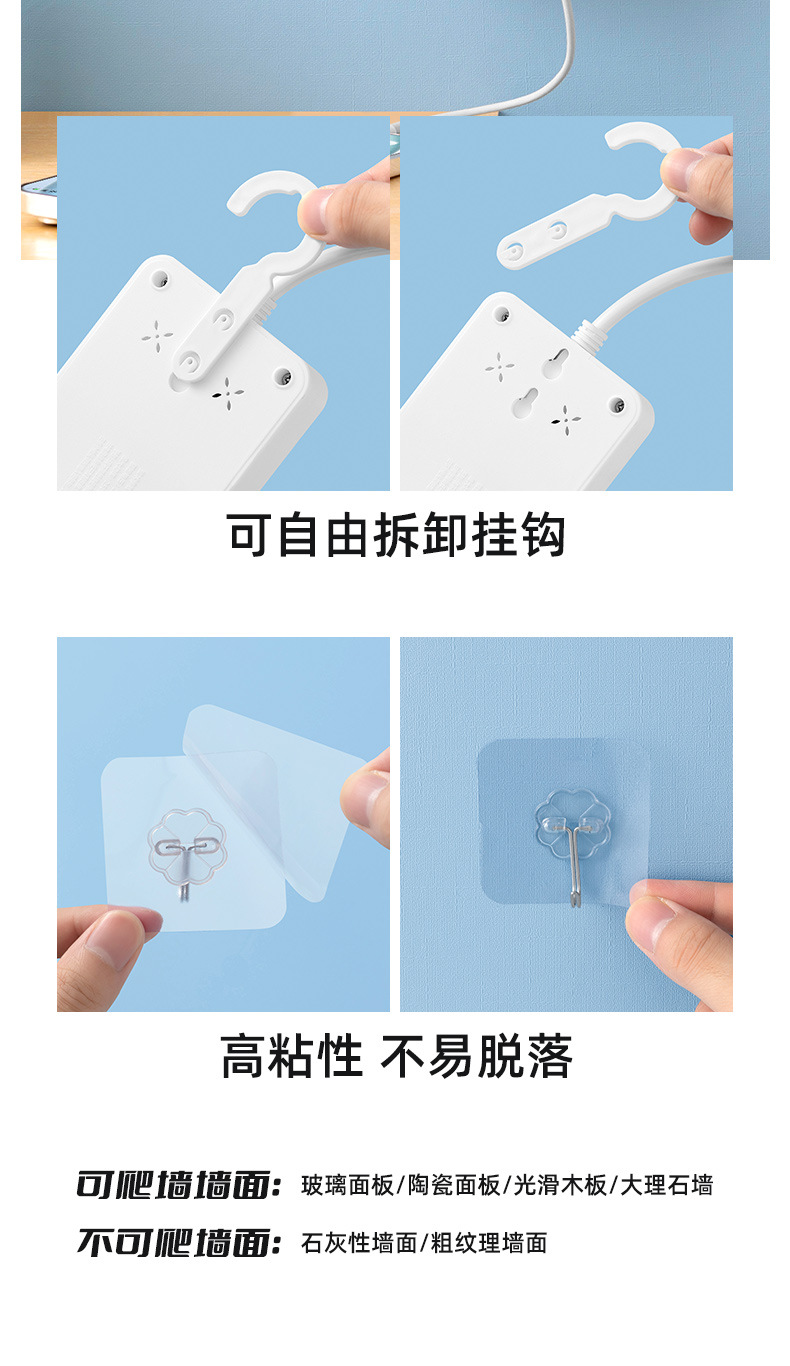 可自由拆卸挂钩

高粘性 不易脱落

可爬墙墙面：玻璃面板/陶瓷面板/光滑木板/大理石墙

不可爬墙面：石灰性墙面/粗纹理墙面