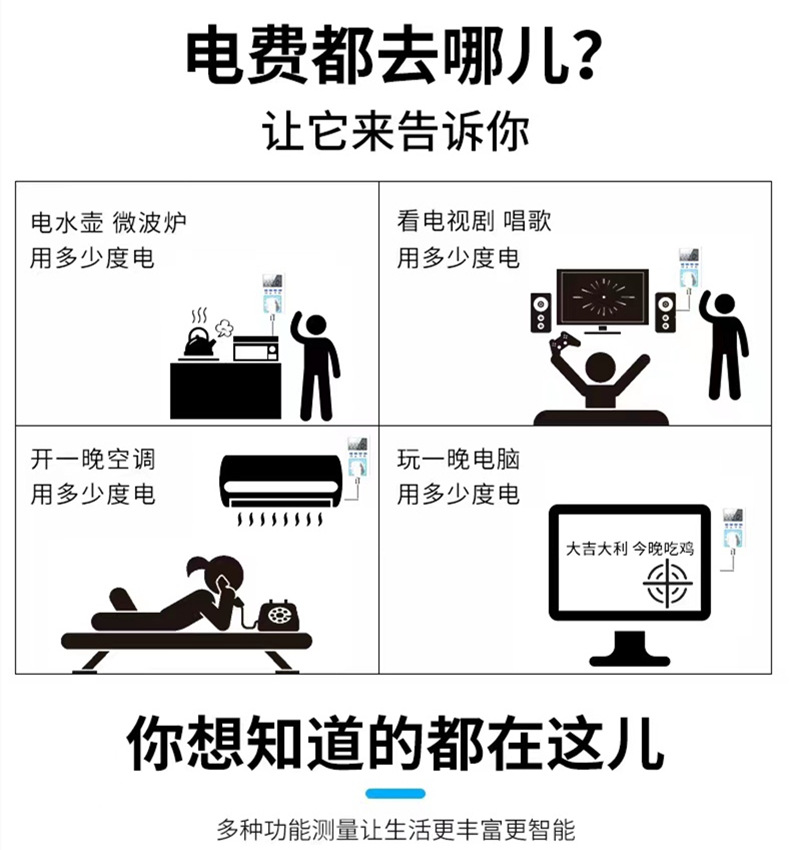 电费都去哪儿?
让它来告诉你

电水壶 微波炉
用多少度电

看电视剧 唱歌
用多少度电

开一晚空调
用多少度电

玩一晚电脑
用多少度电

大吉大利 今晚吃鸡

你想知道的都在这儿

多种功能测量让生活更丰富更智能