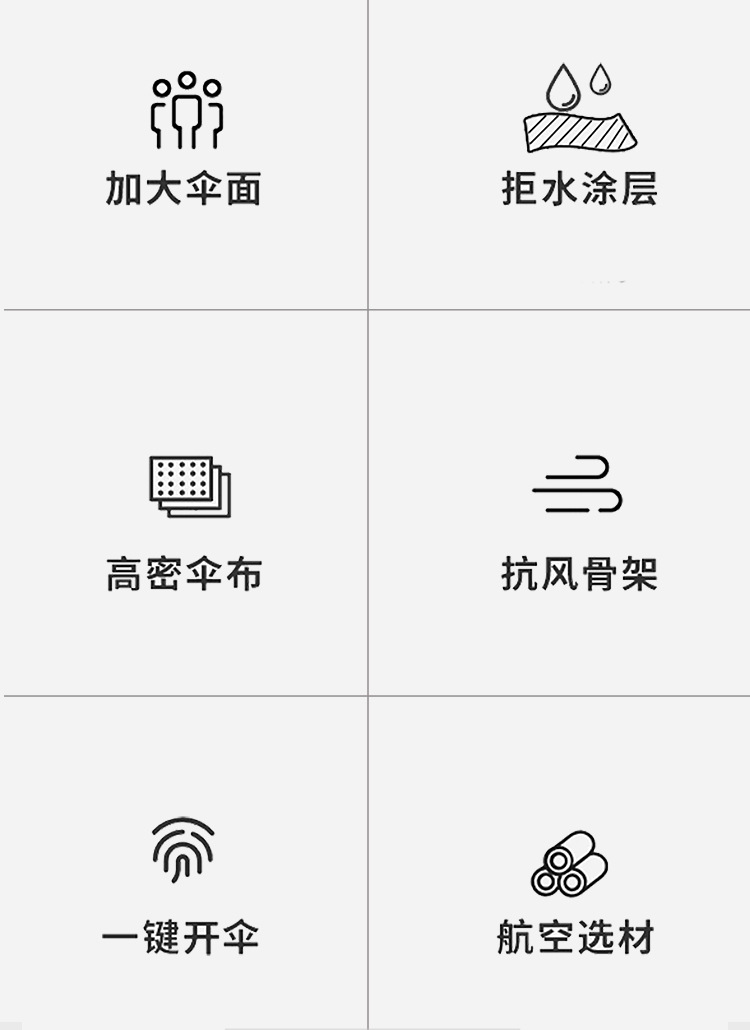 加大伞面

拒水涂层

高密伞布

抗风骨架

一键开伞

航空选材