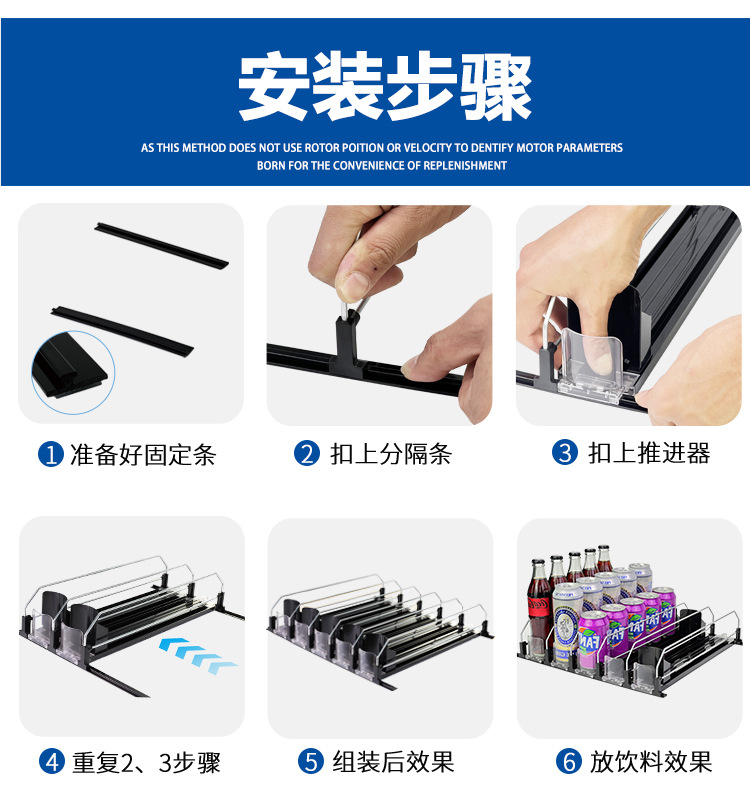 安装步骤

AS THIS METHOD DOES NOT USE ROTOR POITION OR VELOCITY TO DENTIFY MOTOR PARAMETERS
BORN FOR THE CONVENIENCE OF REPLENISHMENT

1 准备好固定条

2 扣上分隔条

3 扣上推进器

4 重复2、3步骤

5 组装后效果

6 放饮料效果