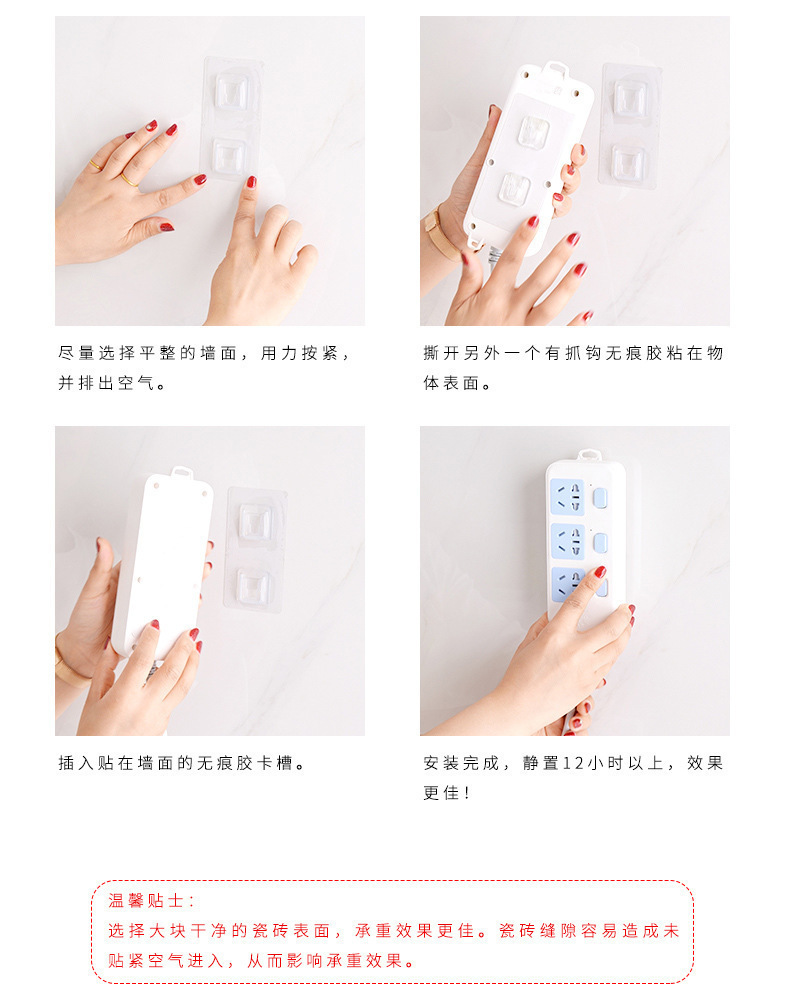 尽量选择平整的墙面，用力按紧，并排出空气。

撕开另外一个有抓钩无痕胶粘在物体表面。

插入贴在墙面的无痕胶卡槽。

安装完成，静置12小时以上，效果更佳！

温馨贴士：
选择大块干净的瓷砖表面，承重效果更佳。瓷砖缝隙容易造成未贴紧空气进入，从而影响承重效果。