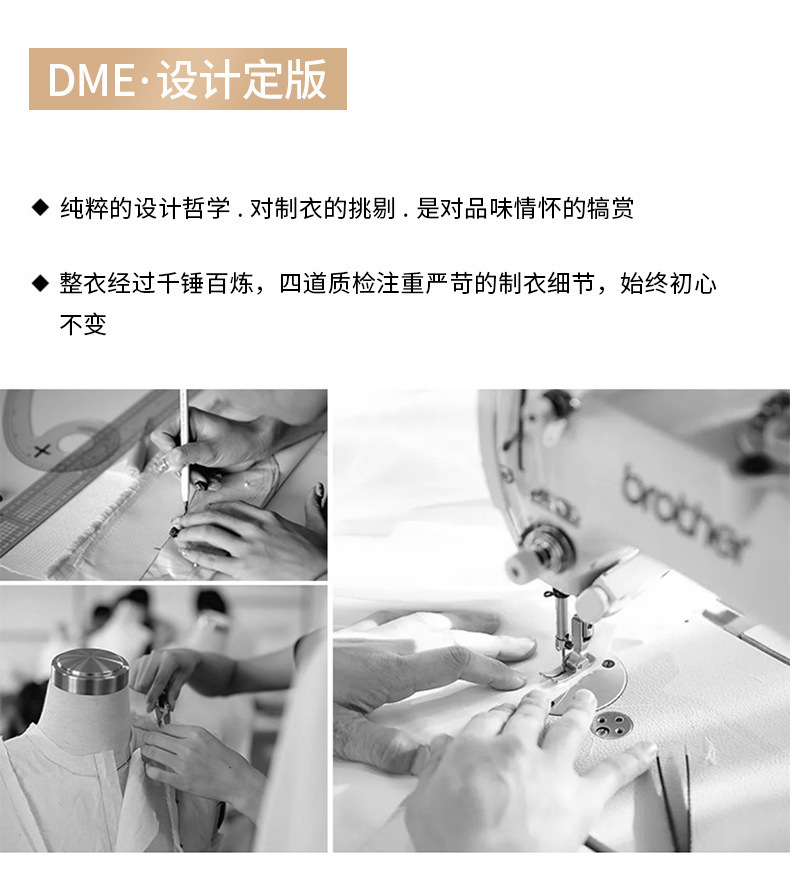 DME·设计定版

◆ 纯粹的设计哲学 . 对制衣的挑剔 . 是对品味情怀的犒赏

◆ 整衣经过千锤百炼，四道质检注重严苛的制衣细节，始终初心不变

brother