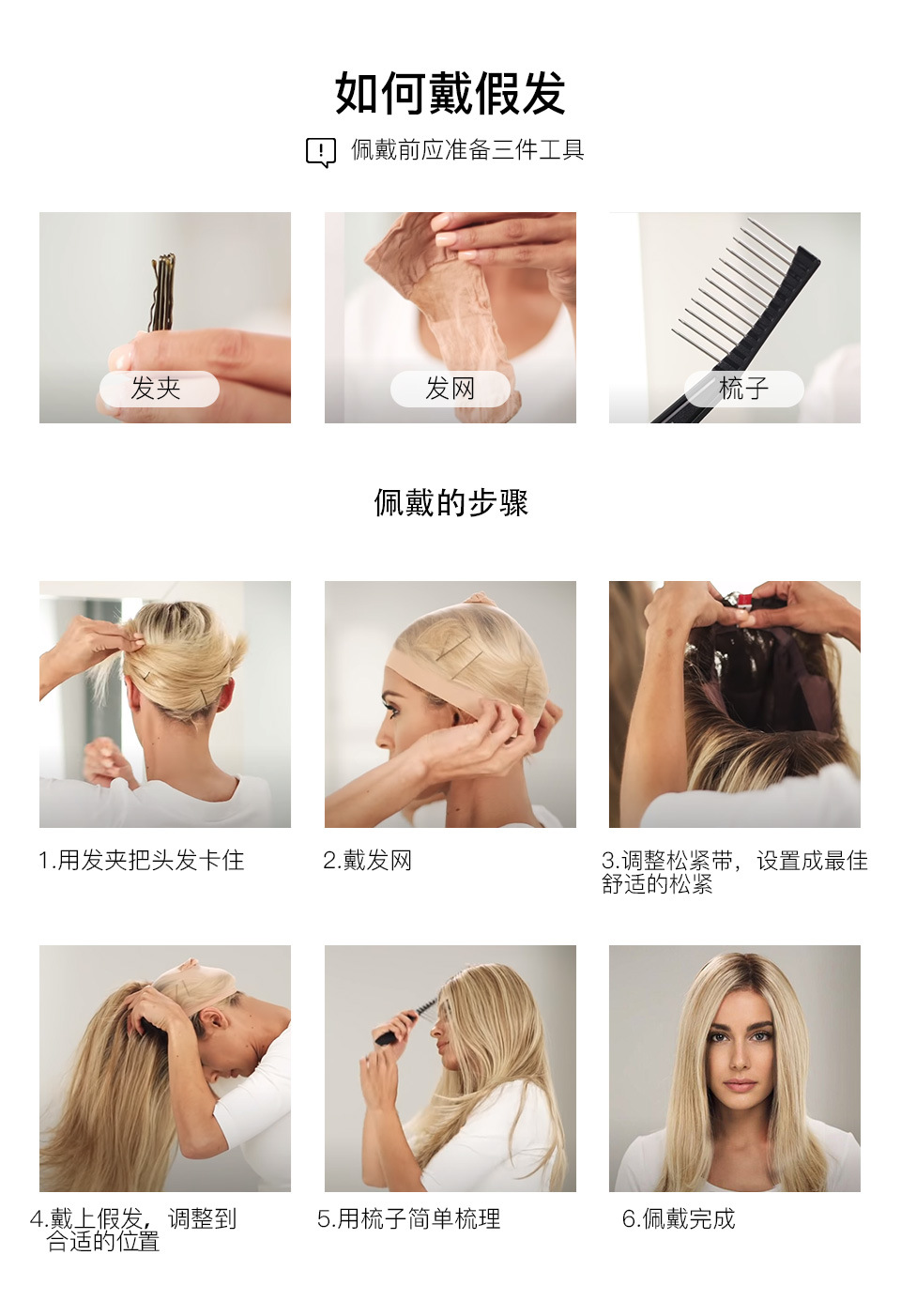 如何戴假发

佩戴前应准备三件工具

发夹

发网

梳子

佩戴的步骤

1.用发夹把头发卡住

2.戴发网

3.调整松紧带，设置成最佳舒适的松紧

4.戴上假发，调整到合适的位置

5.用梳子简单梳理

6.佩戴完成