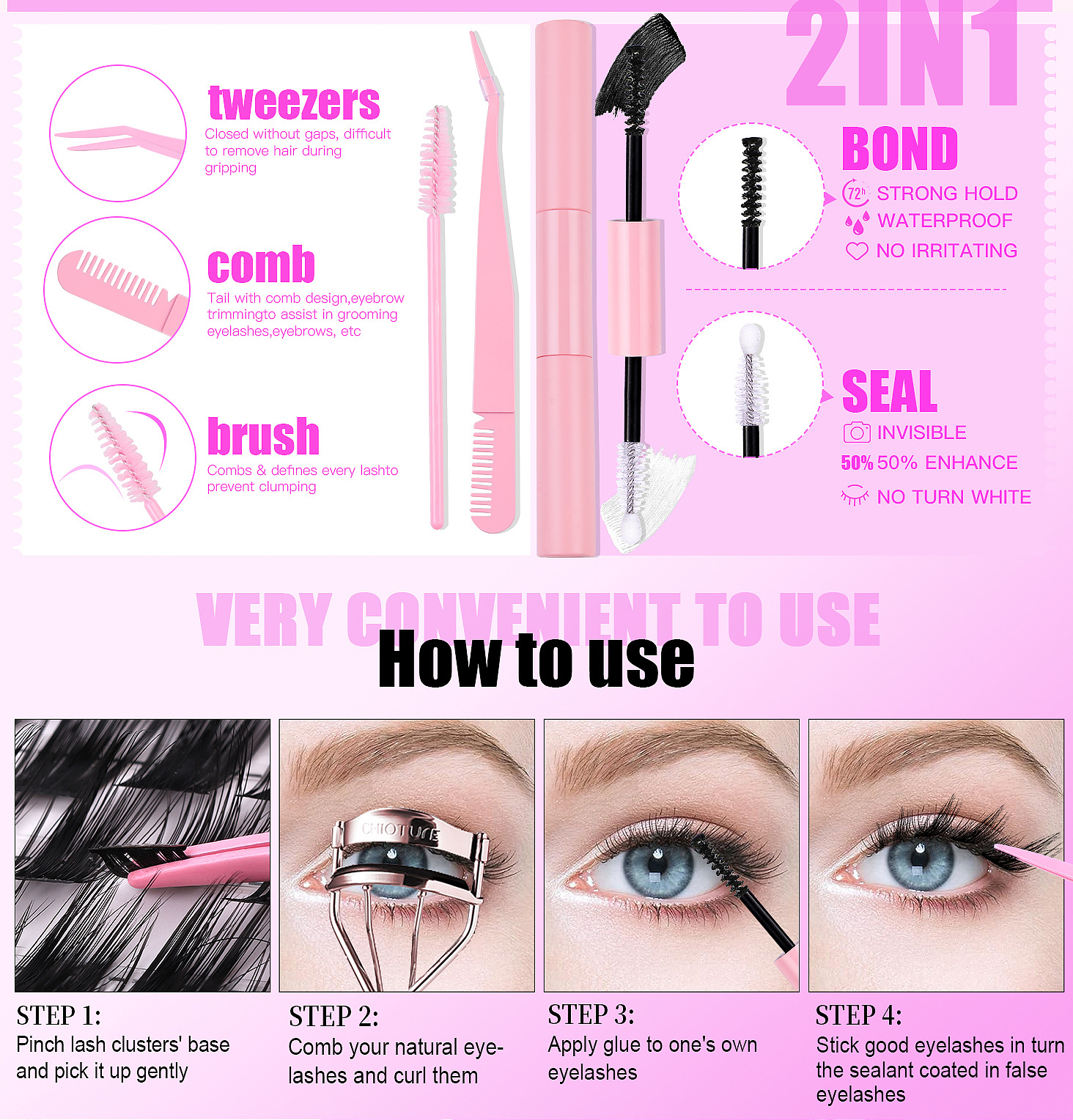 tweezers
Closed without gaps, difficult to remove hair during gripping

comb
Tail with comb design,eyebrow trimmingto assist in grooming eyelashes,eyebrows, etc

brush
Combs & defines every lashto prevent clumping

2IN1

BOND
72h STRONG HOLD
WATERPROOF
NO IRRITATING

SEAL
INVISIBLE
50% 50% ENHANCE
NO TURN WHITE

VERY CONVENIENT TO USE
How to use

CHIOTURE

STEP 1:
Pinch lash clusters' base and pick it up gently

STEP 2:
Comb your natural eyelashes and curl them

STEP 3:
Apply glue to one's own eyelashes

STEP 4:
Stick good eyelashes in turn the sealant coated in false eyelashes