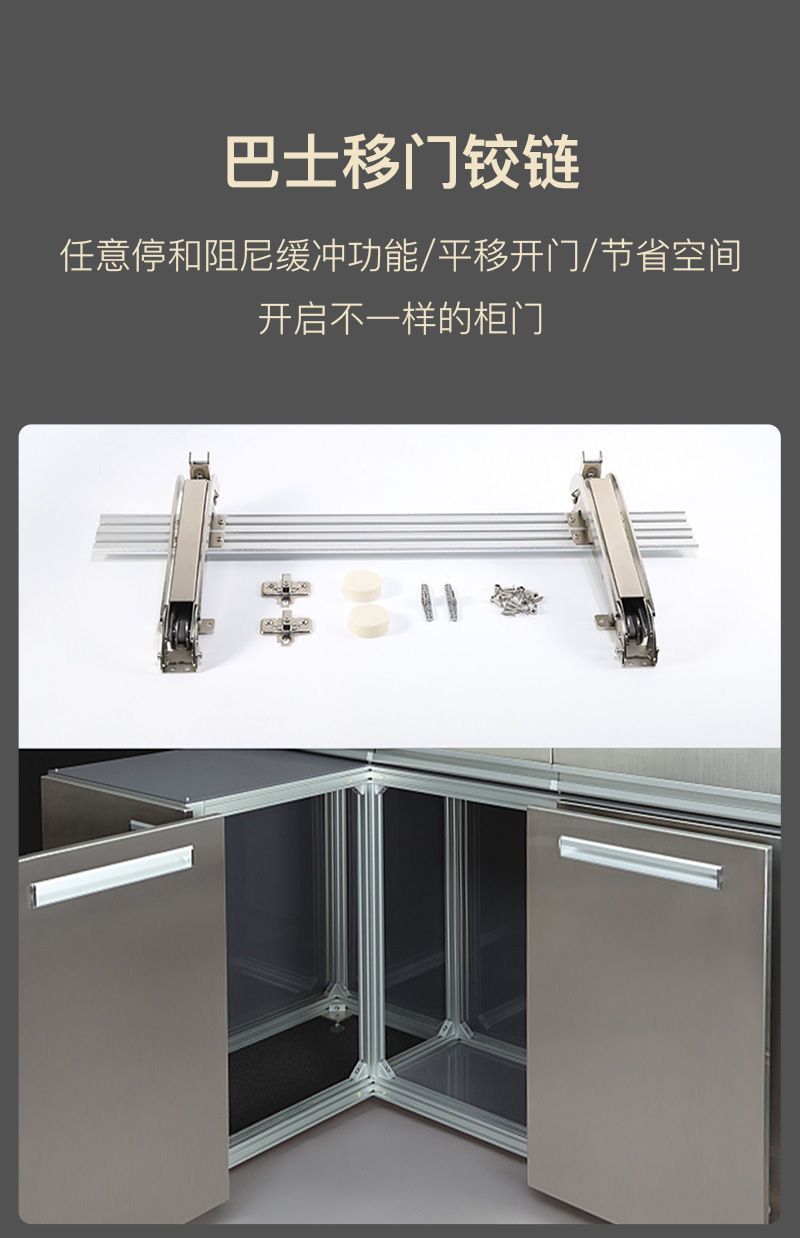 巴士移门铰链

任意停和阻尼缓冲功能/平移开门/节省空间

开启不一样的柜门