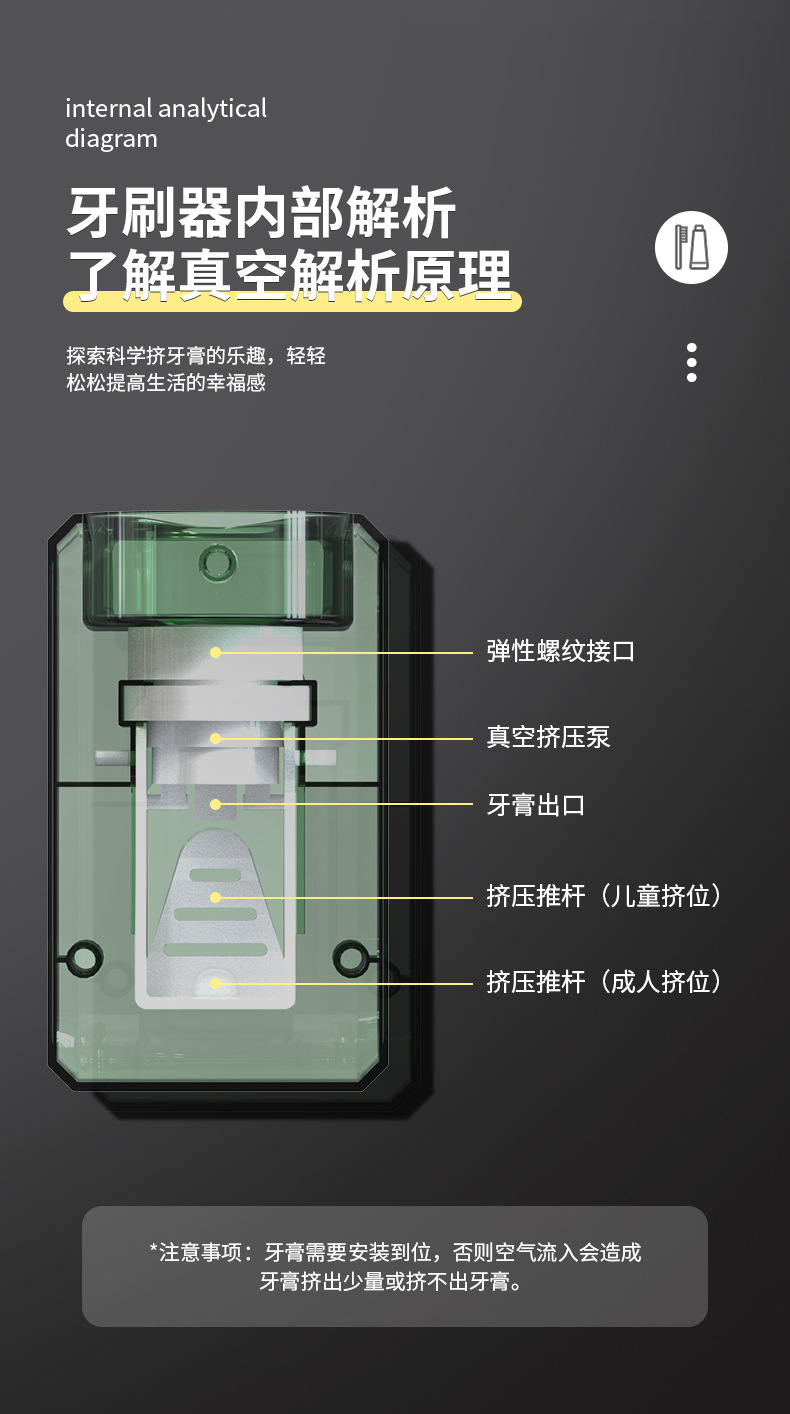 internal analytical diagram

牙刷器内部解析
了解真空解析原理

探索科学挤牙膏的乐趣，轻轻松松提高生活的幸福感

弹性螺纹接口

真空挤压泵

牙膏出口

挤压推杆（儿童挤位）

挤压推杆（成人挤位）

*注意事项：牙膏需要安装到位，否则空气流入会造成牙膏挤出少量或挤不出牙膏。