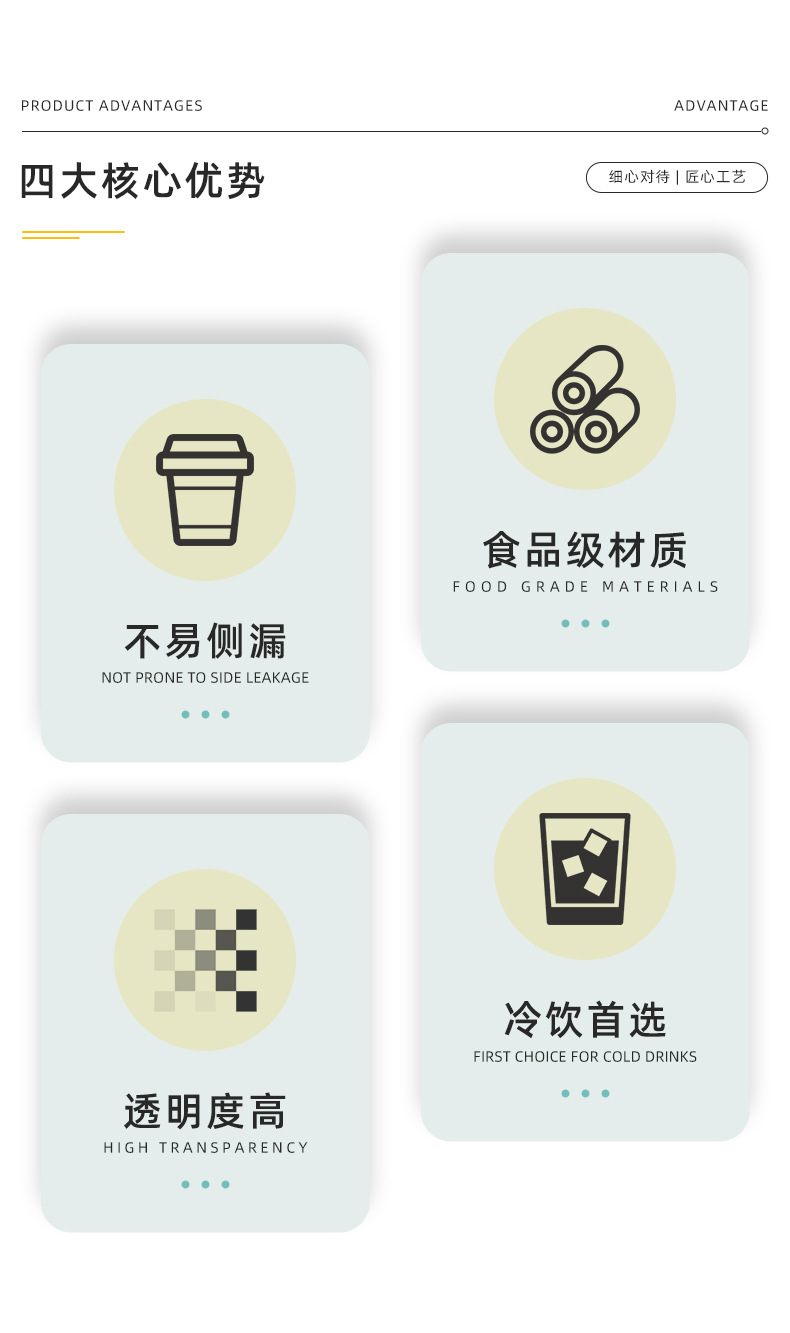 PRODUCT ADVANTAGES

ADVANTAGE

四大核心优势

细心对待 | 匠心工艺

不易侧漏
NOT PRONE TO SIDE LEAKAGE

透明度高
HIGH TRANSPARENCY

食品级材质
FOOD GRADE MATERIALS

冷饮首选
FIRST CHOICE FOR COLD DRINKS