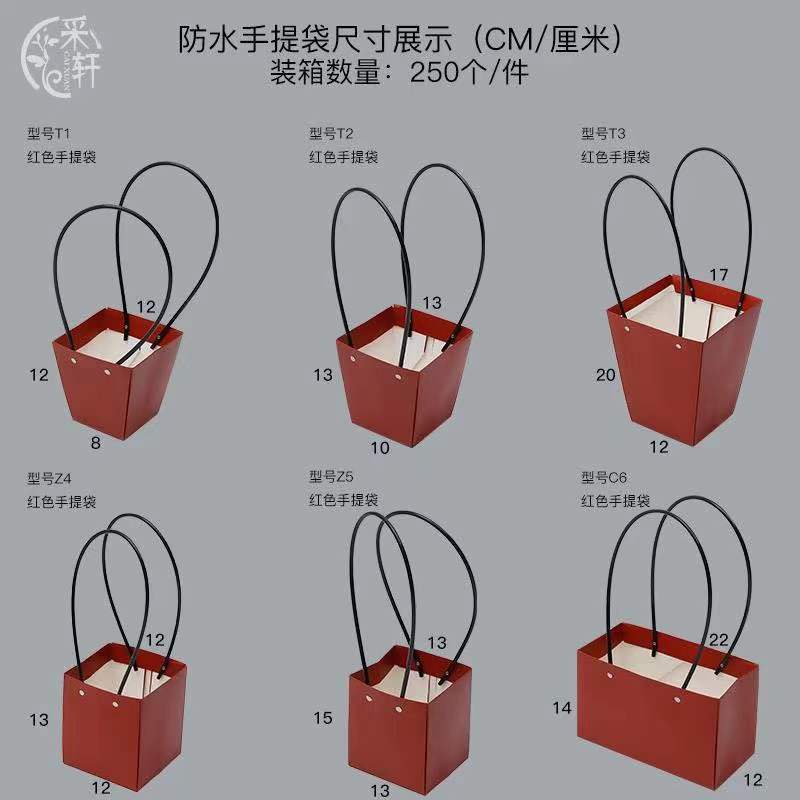 采轩
CAI XUAN

防水手提袋尺寸展示（CM/厘米）
装箱数量：250个/件

型号T1
红色手提袋
12
12
8

型号T2
红色手提袋
13
13
10

型号T3
红色手提袋
17
20
12

型号Z4
红色手提袋
12
13
12

型号Z5
红色手提袋
13
15
13

型号C6
红色手提袋
22
14
12