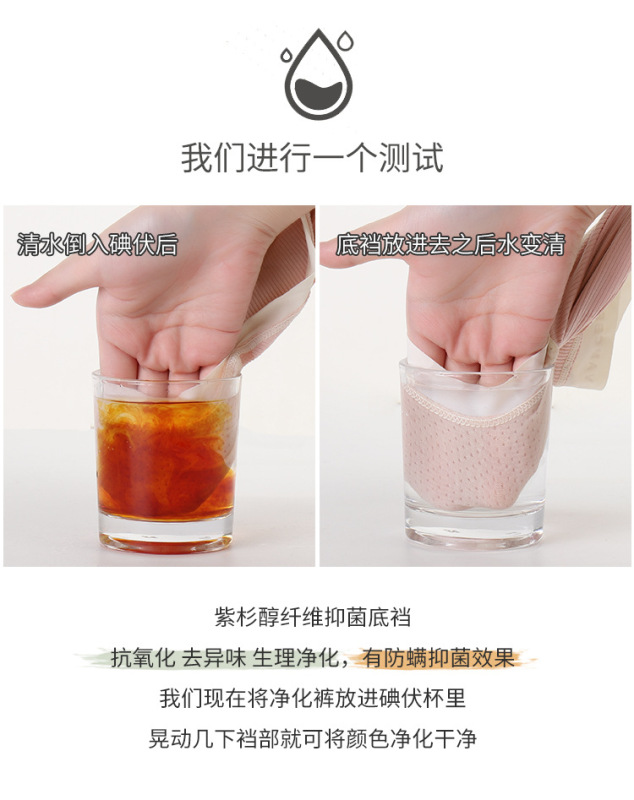 我们进行一个测试

清水倒入碘伏后

底裆放进去之后水变清

紫杉醇纤维抑菌底裆

抗氧化 去异味 生理净化，有防螨抑菌效果

我们现在将净化裤放进碘伏杯里

晃动几下裆部就可将颜色净化干净