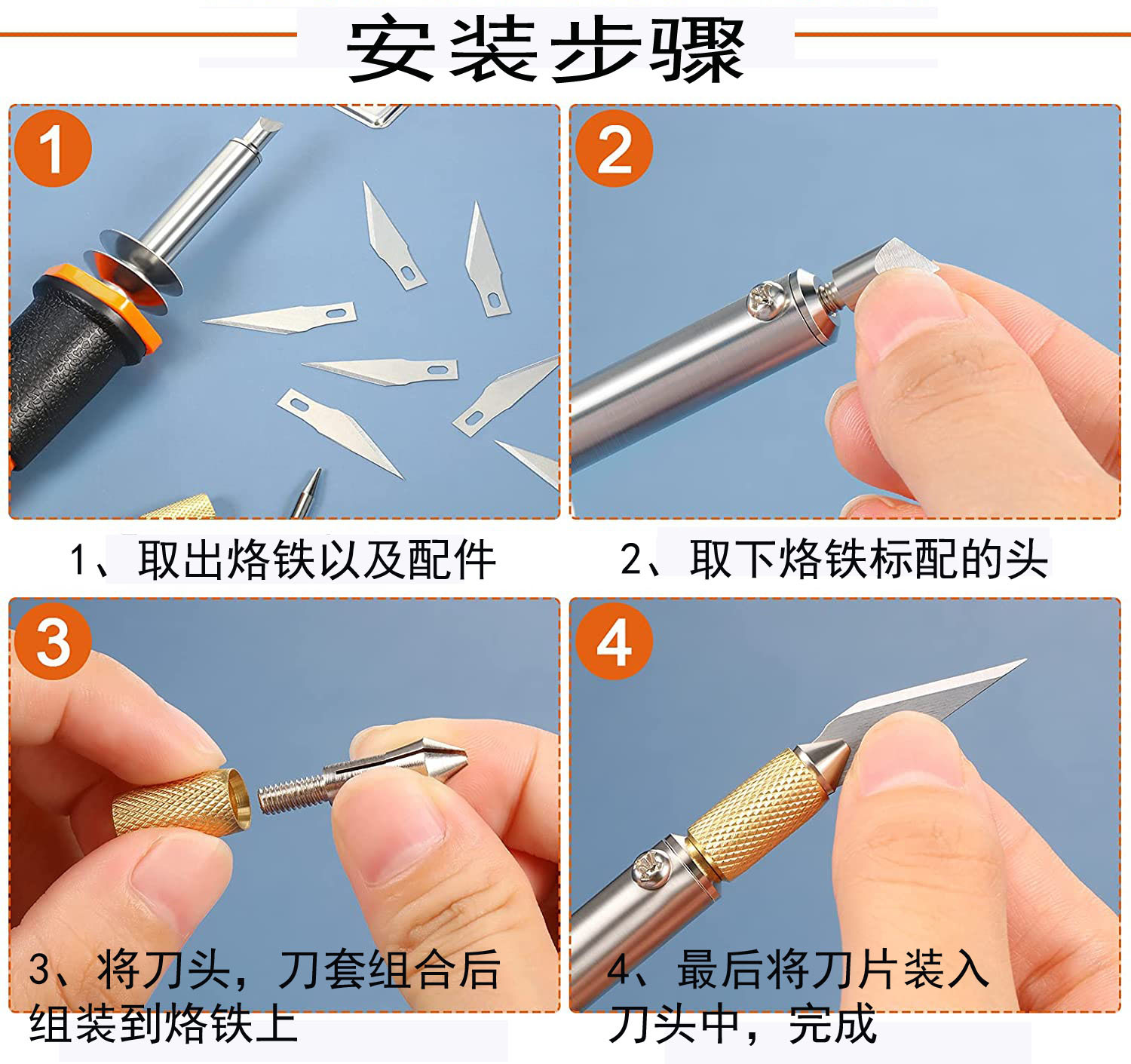 安装步骤

1

2

1、取出烙铁以及配件

2、取下烙铁标配的头

3

4

3、将刀头，刀套组合后组装到烙铁上

4、最后将刀片装入刀头中，完成