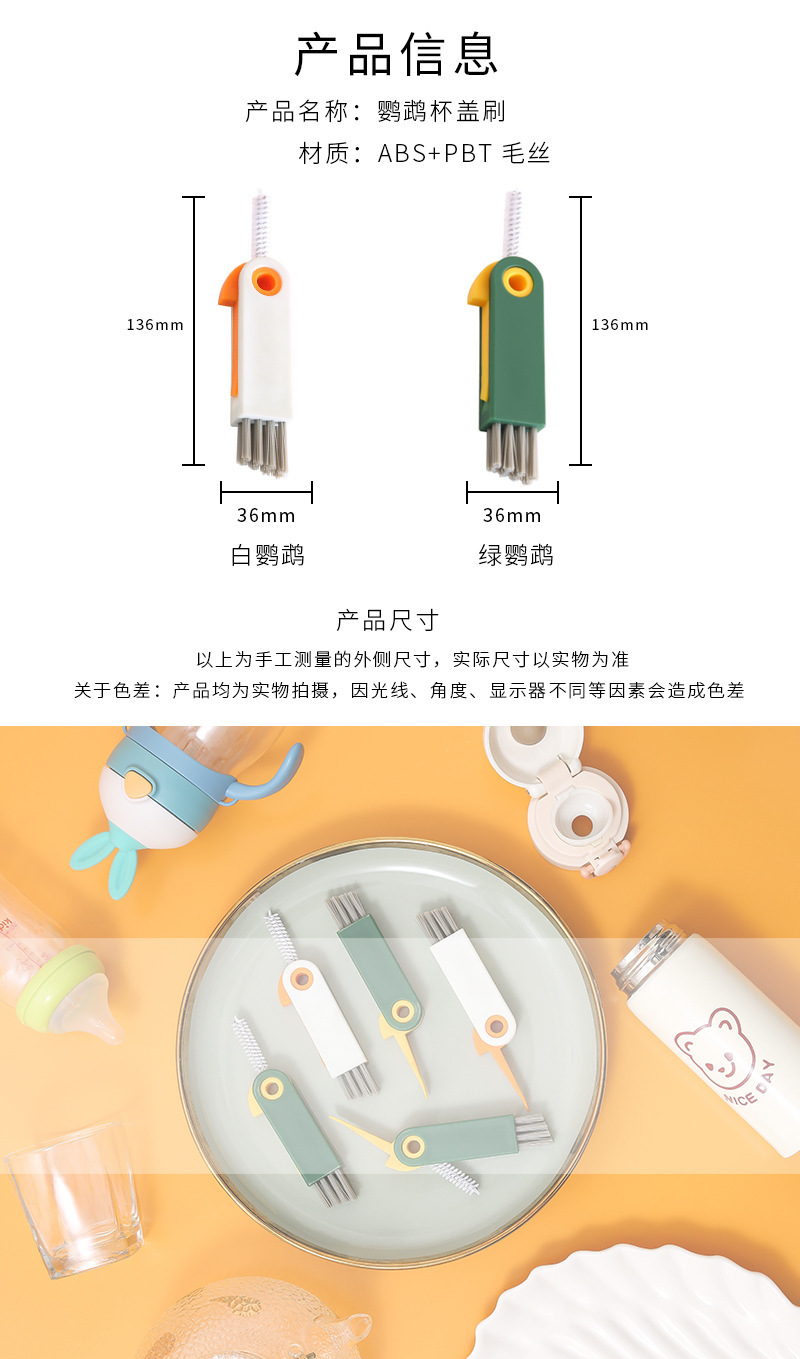 产品信息

产品名称：鹦鹉杯盖刷

材质：ABS+PBT 毛丝

136mm

36mm

白鹦鹉

136mm

36mm

绿鹦鹉

产品尺寸

以上为手工测量的外侧尺寸，实际尺寸以实物为准

关于色差：产品均为实物拍摄，因光线、角度、显示器不同等因素会造成色差

NICE DAY