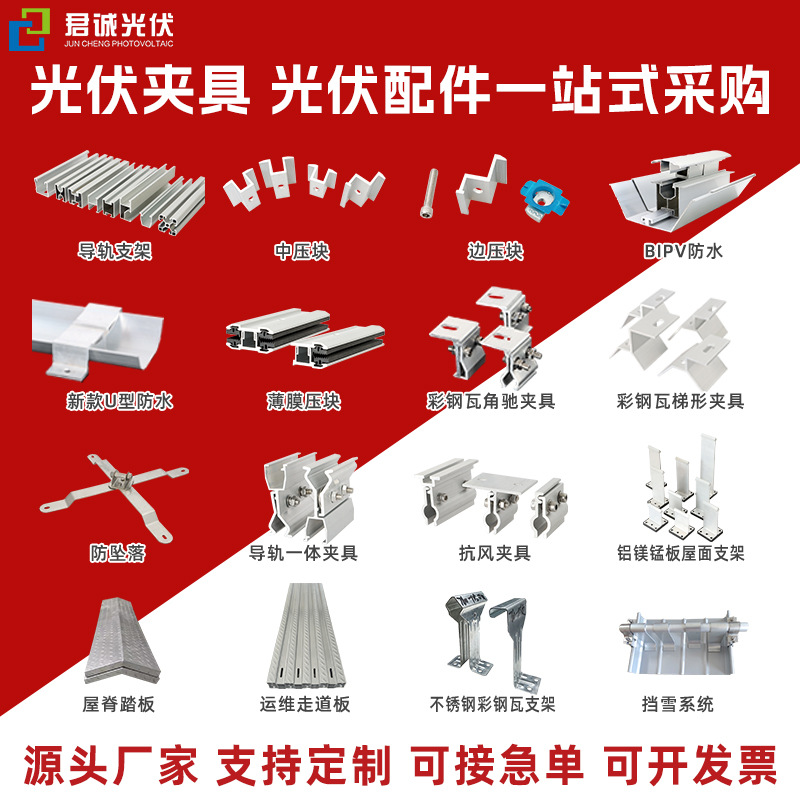 君诚光伏
JUN CHENG PHOTOVOLTAIC

光伏夹具 光伏配件一站式采购

导轨支架
中压块
边压块
BIPV防水

新款U型防水
薄膜压块
彩钢瓦角驰夹具
彩钢瓦梯形夹具

防坠落
导轨一体夹具
抗风夹具
铝镁锰板屋面支架

屋脊踏板
运维走道板
不锈钢彩钢瓦支架
挡雪系统

源头厂家 支持定制 可接急单 可开发票