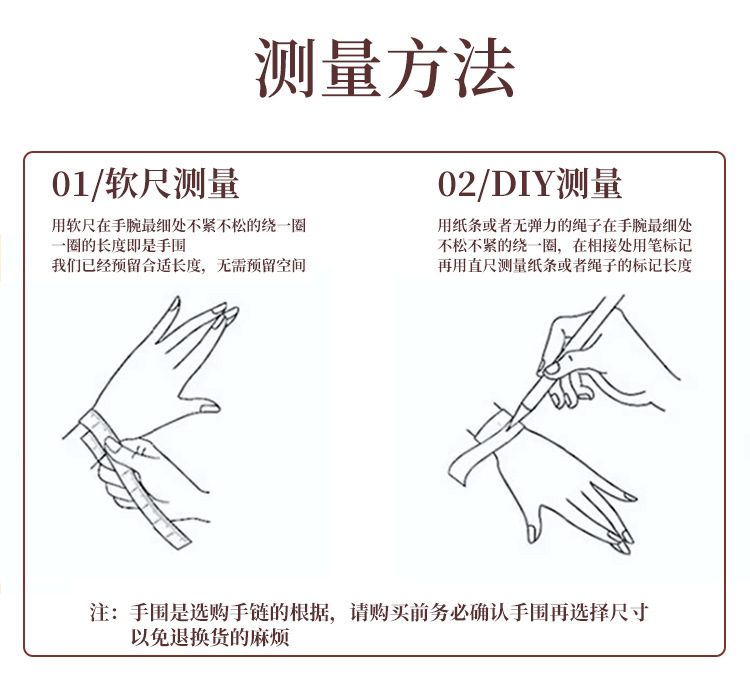 测量方法

01/软尺测量

用软尺在手腕最细处不紧不松的绕一圈
一圈的长度即是手围
我们已经预留合适长度，无需预留空间

02/DIY测量

用纸条或者无弹力的绳子在手腕最细处
不松不紧的绕一圈，在相接处用笔标记
再用直尺测量纸条或者绳子的标记长度

注：手围是选购手链的根据，请购买前务必确认手围再选择尺寸
以免退换货的麻烦