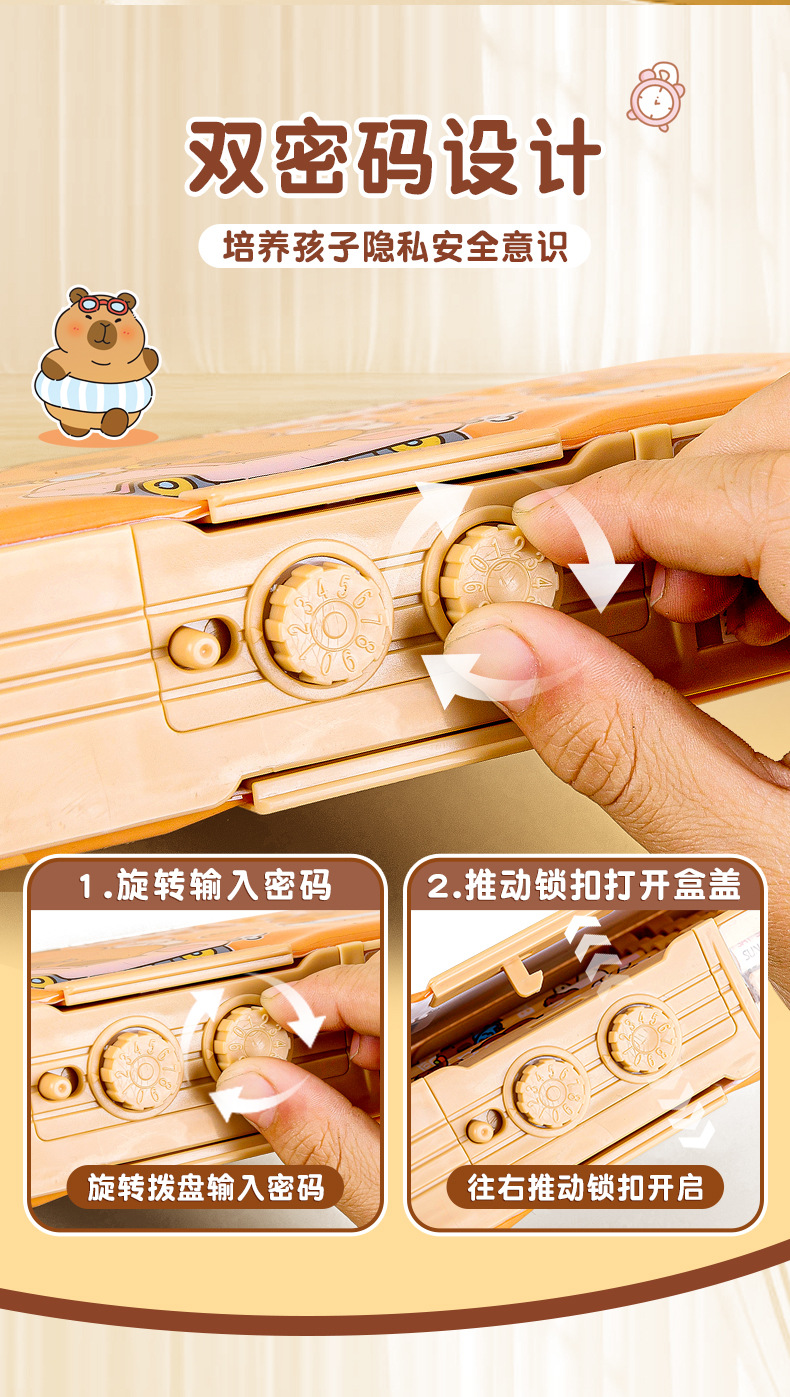 双密码设计

培养孩子隐私安全意识

1.旋转输入密码

旋转拨盘输入密码

2.推动锁扣打开盒盖

往右推动锁扣开启