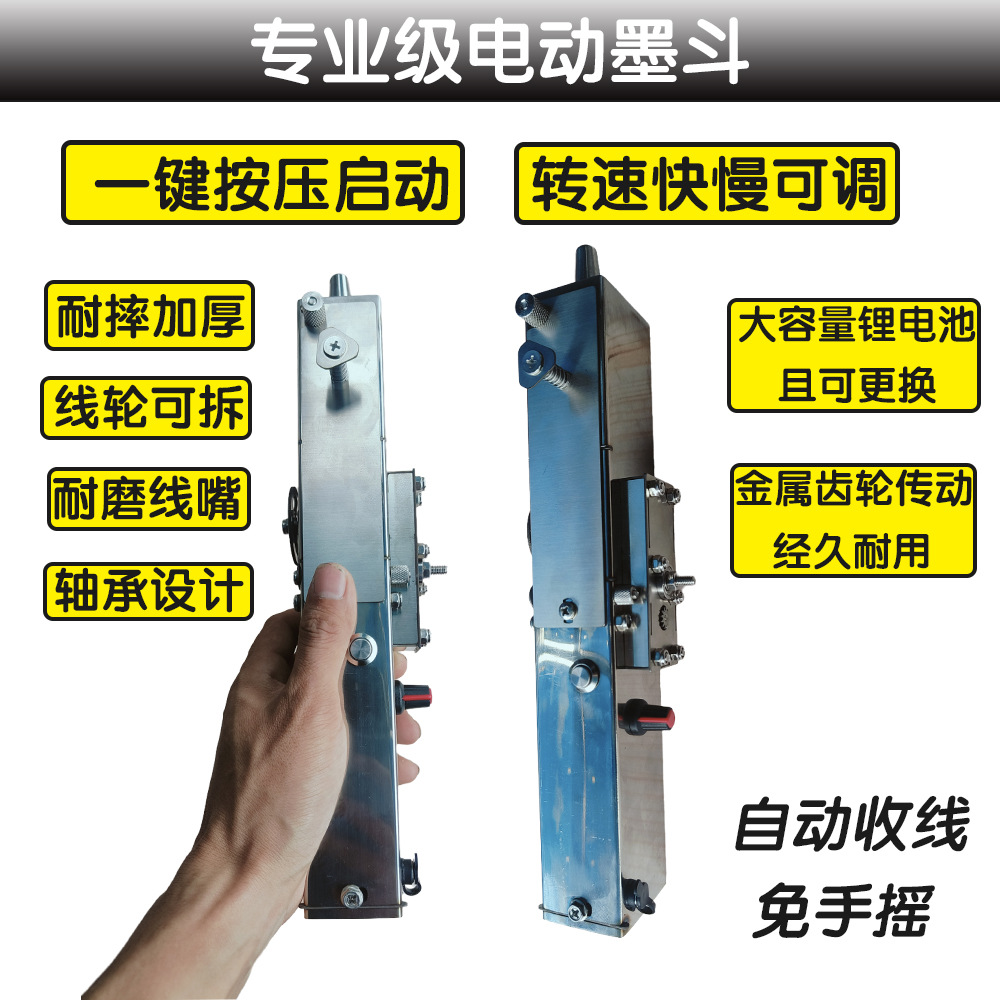 专业级电动墨斗

一键按压启动

转速快慢可调

耐摔加厚

线轮可拆

耐磨线嘴

轴承设计

大容量锂电池
且可更换

金属齿轮传动
经久耐用

自动收线
免手摇