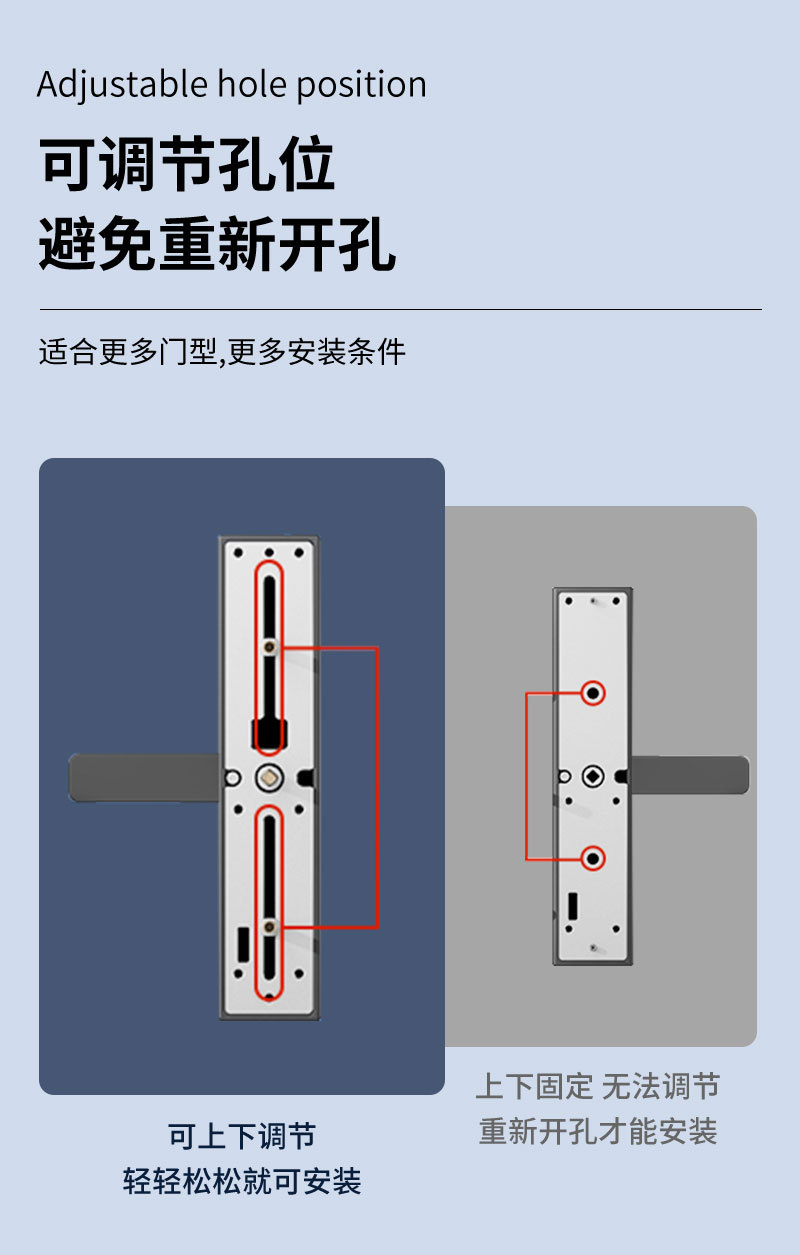 Adjustable hole position

可调节孔位
避免重新开孔

适合更多门型,更多安装条件

可上下调节
轻轻松松就可安装

上下固定 无法调节
重新开孔才能安装