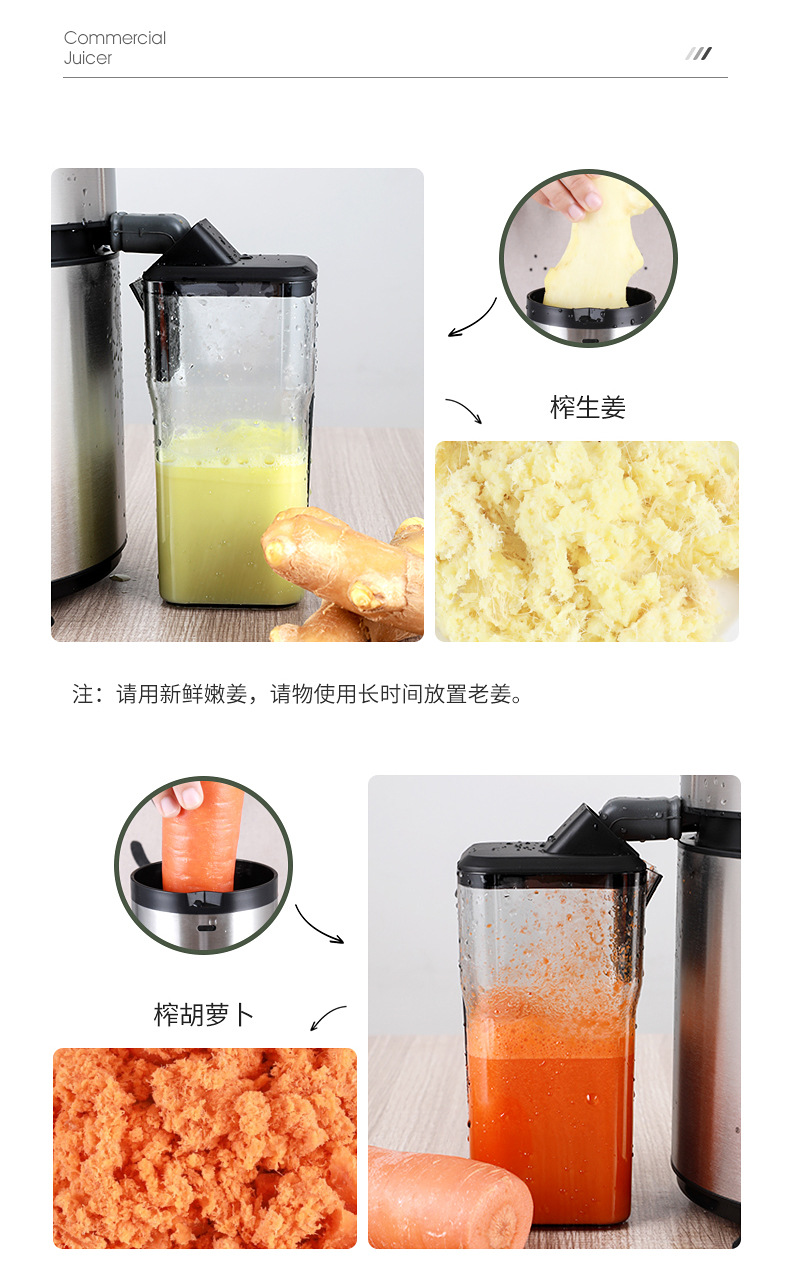 Commercial
Juicer

榨生姜

注：请用新鲜嫩姜，请物使用长时间放置老姜。

榨胡萝卜