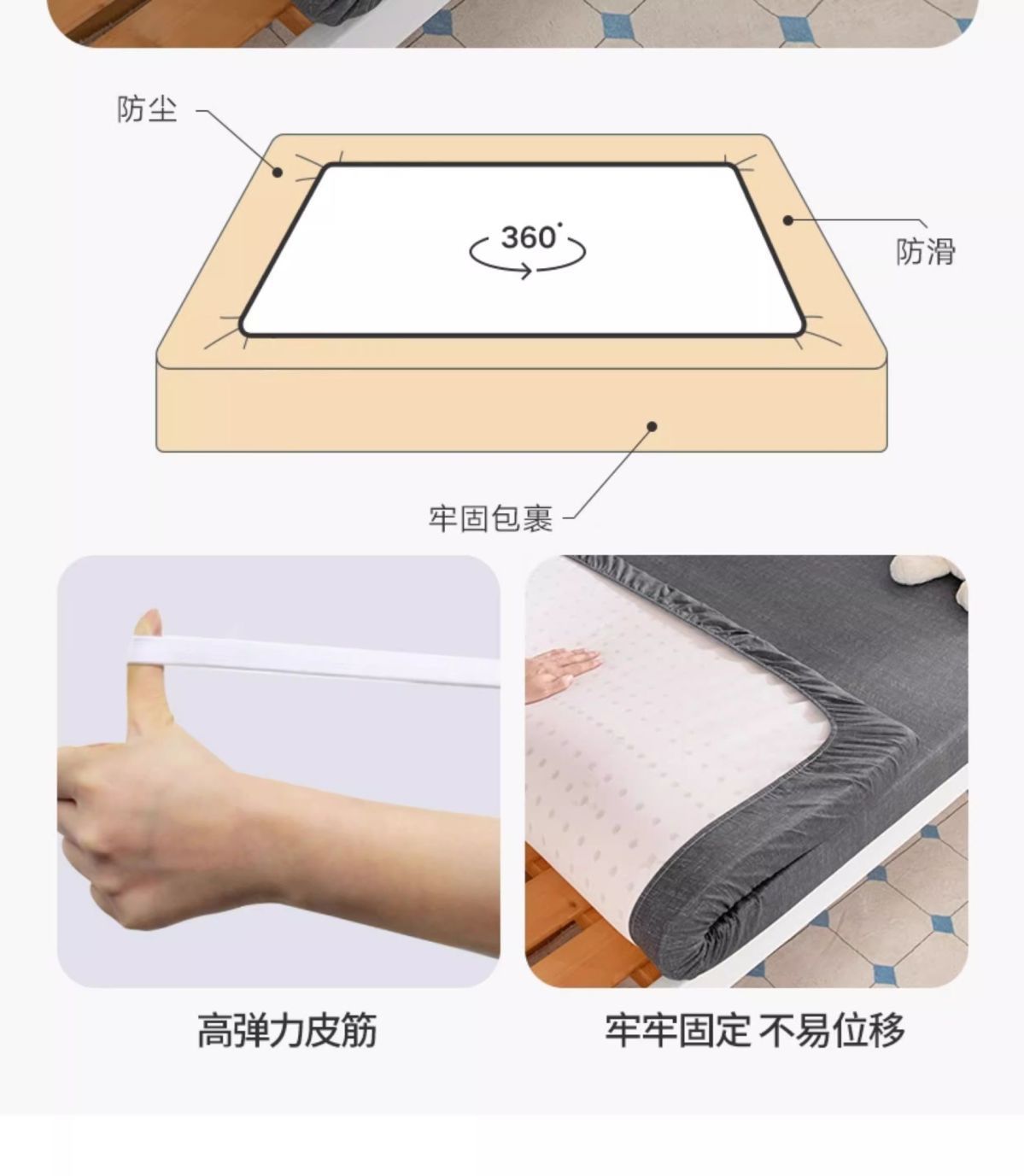 防尘

360°

防滑

牢固包裹

高弹力皮筋

牢牢固定 不易位移