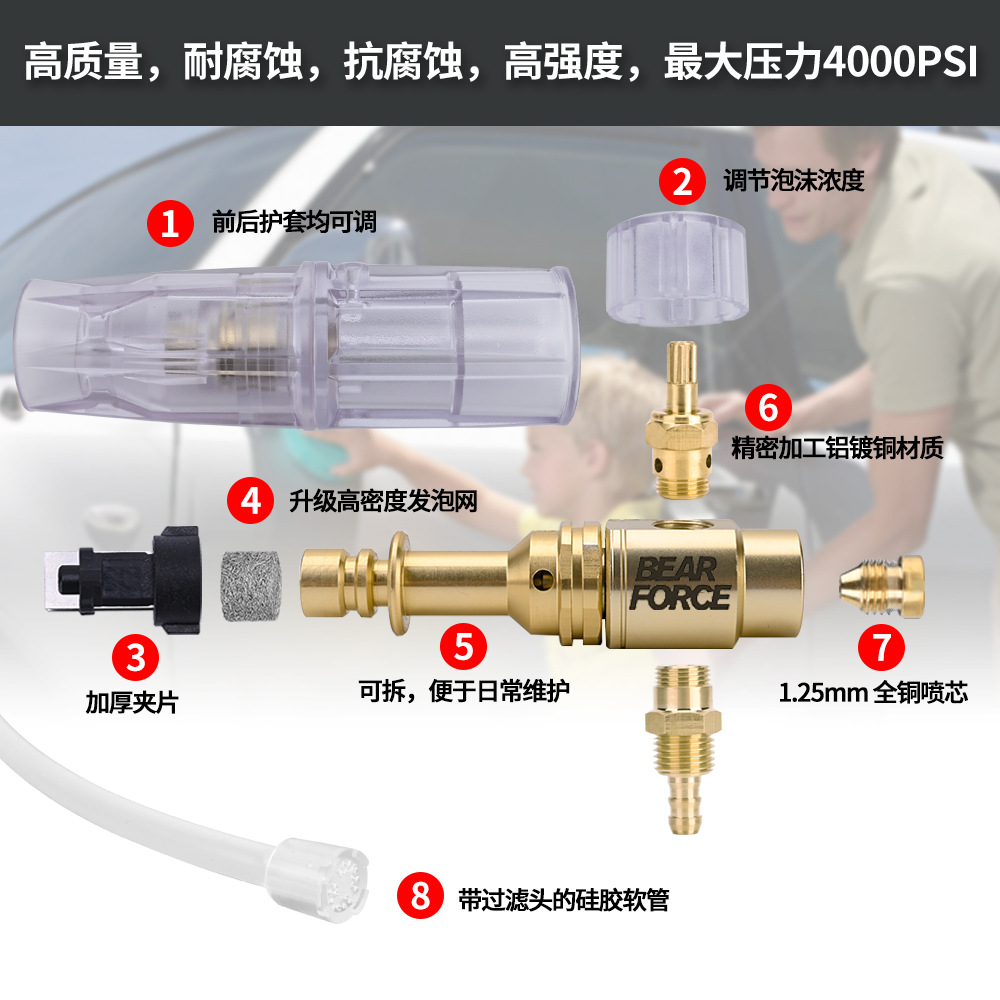 高质量，耐腐蚀，抗腐蚀，高强度，最大压力4000PSI

1 前后护套均可调

2 调节泡沫浓度

6 精密加工铝镀铜材质

4 升级高密度发泡网

BEAR FORCE

3 加厚夹片

5 可拆，便于日常维护

7 1.25mm 全铜喷芯

8 带过滤头的硅胶软管