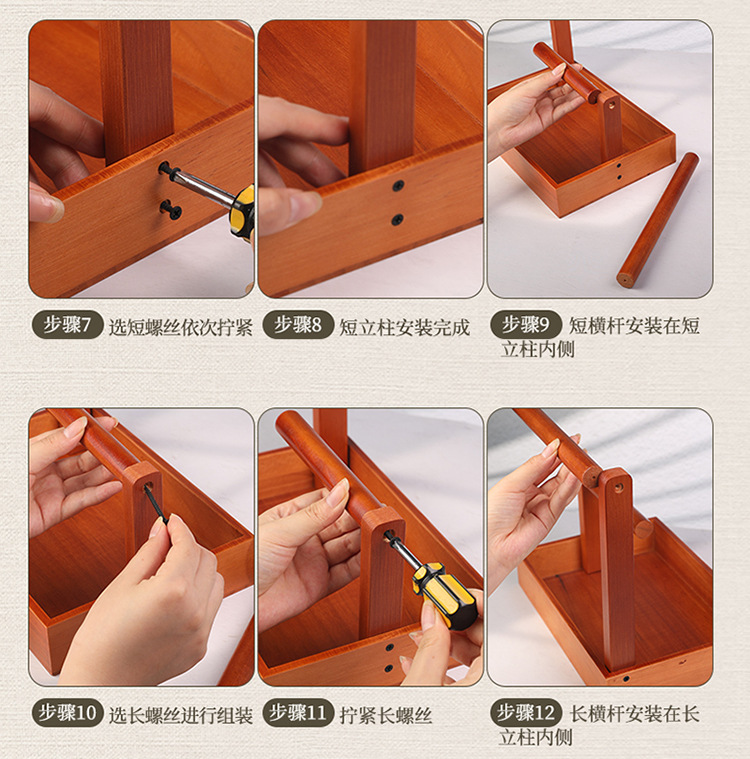 步骤7 选短螺丝依次拧紧

步骤8 短立柱安装完成

步骤9 短横杆安装在短立柱内侧

步骤10 选长螺丝进行组装

步骤11 拧紧长螺丝

步骤12 长横杆安装在长立柱内侧