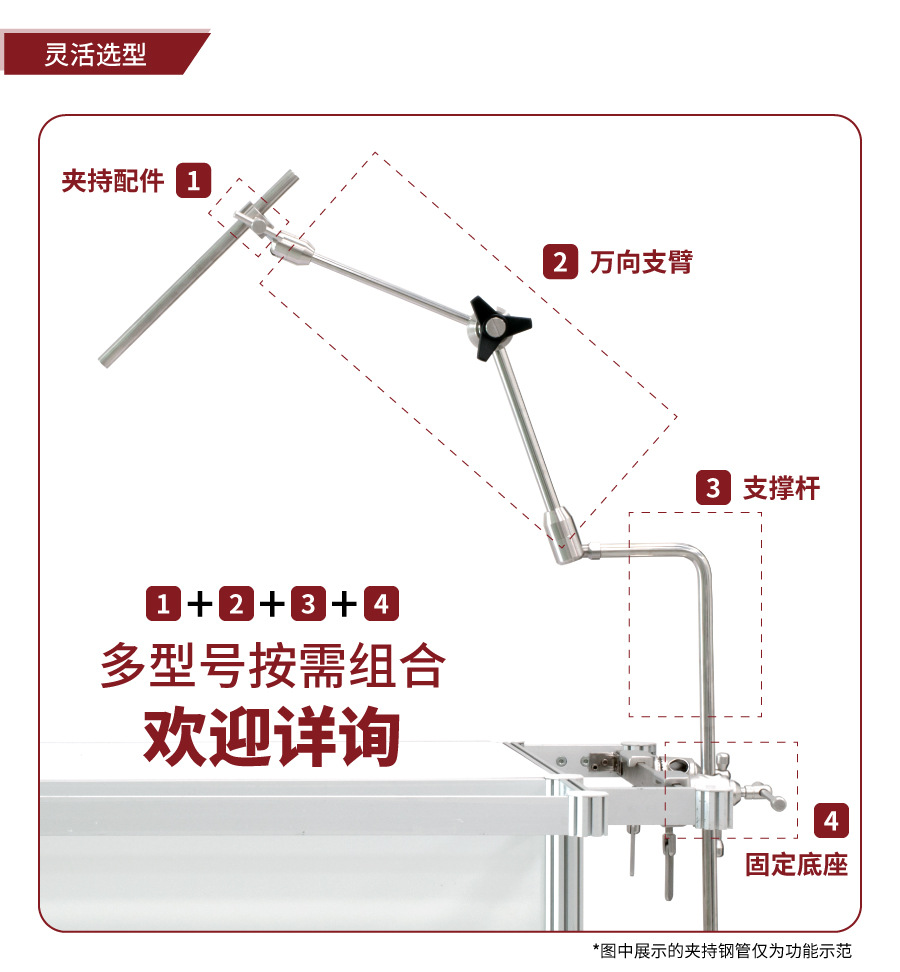 灵活选型

夹持配件 1

2 万向支臂

3 支撑杆

1 + 2 + 3 + 4
多型号按需组合
欢迎详询

4
固定底座

*图中展示的夹持钢管仅为功能示范