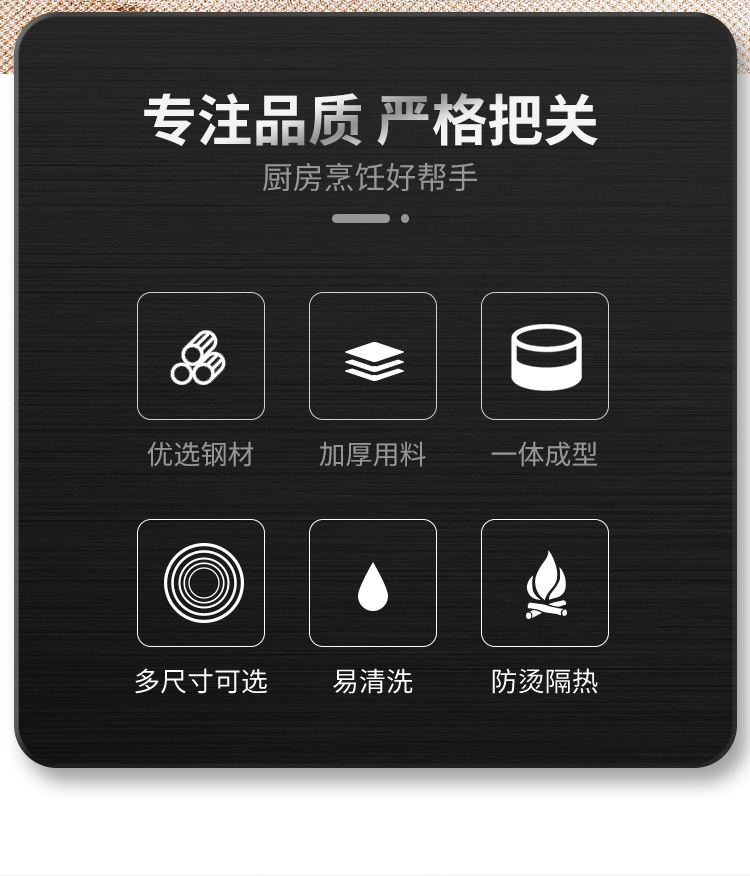 专注品质 严格把关

厨房烹饪好帮手

优选钢材

加厚用料

一体成型

多尺寸可选

易清洗

防烫隔热