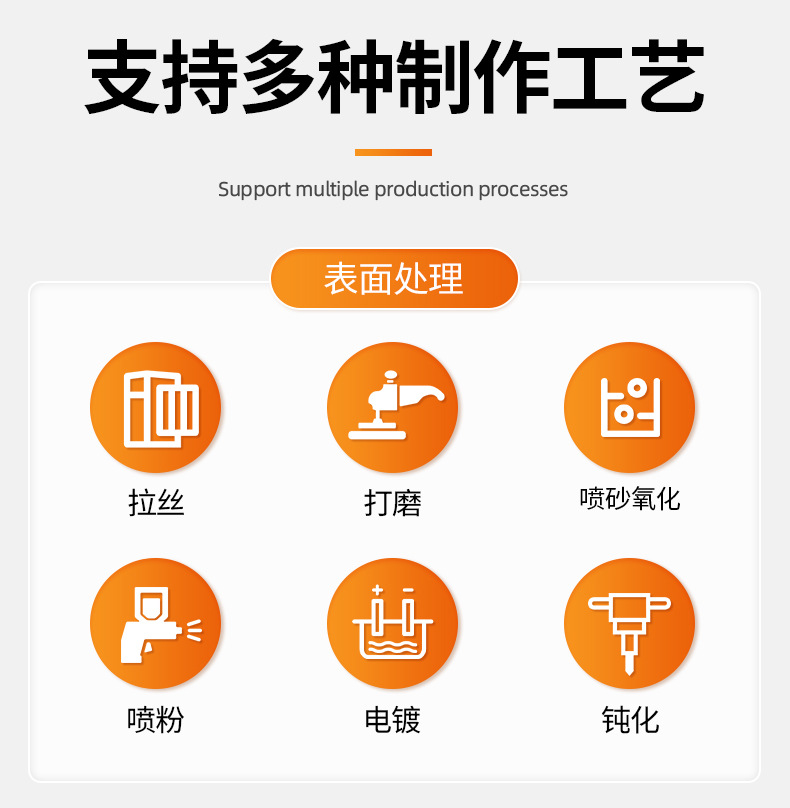 支持多种制作工艺

Support multiple production processes

表面处理

拉丝

打磨

喷砂氧化

喷粉

电镀

钝化