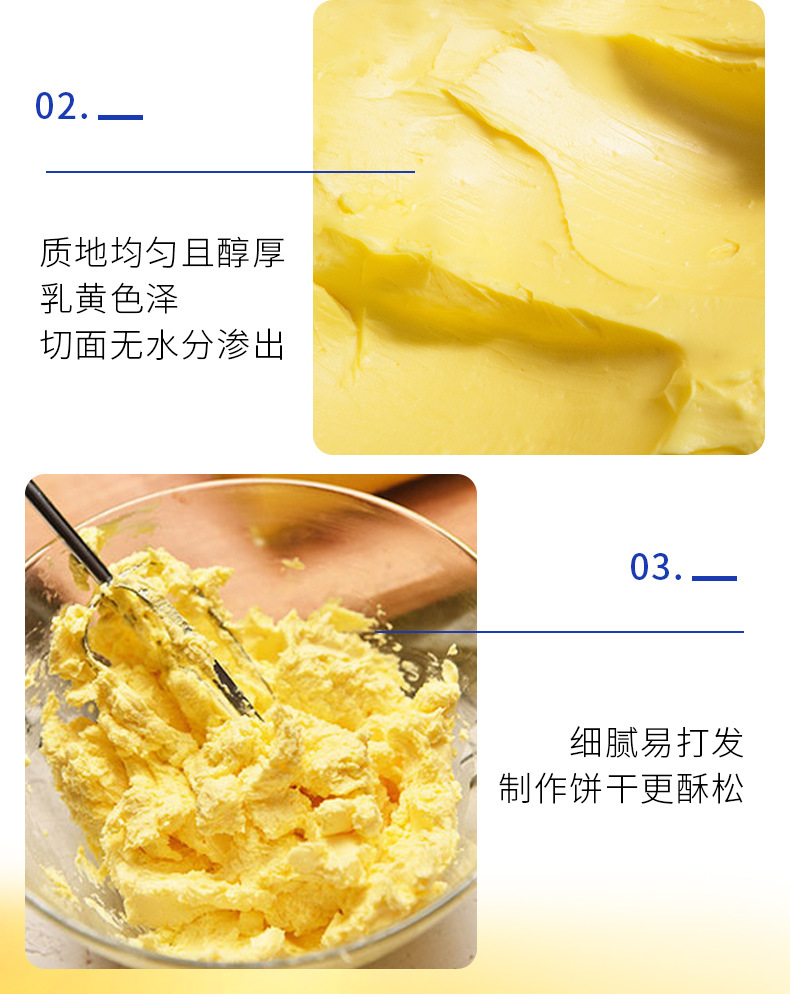 02.

质地均匀且醇厚
乳黄色泽
切面无水分渗出

03.

细腻易打发
制作饼干更酥松