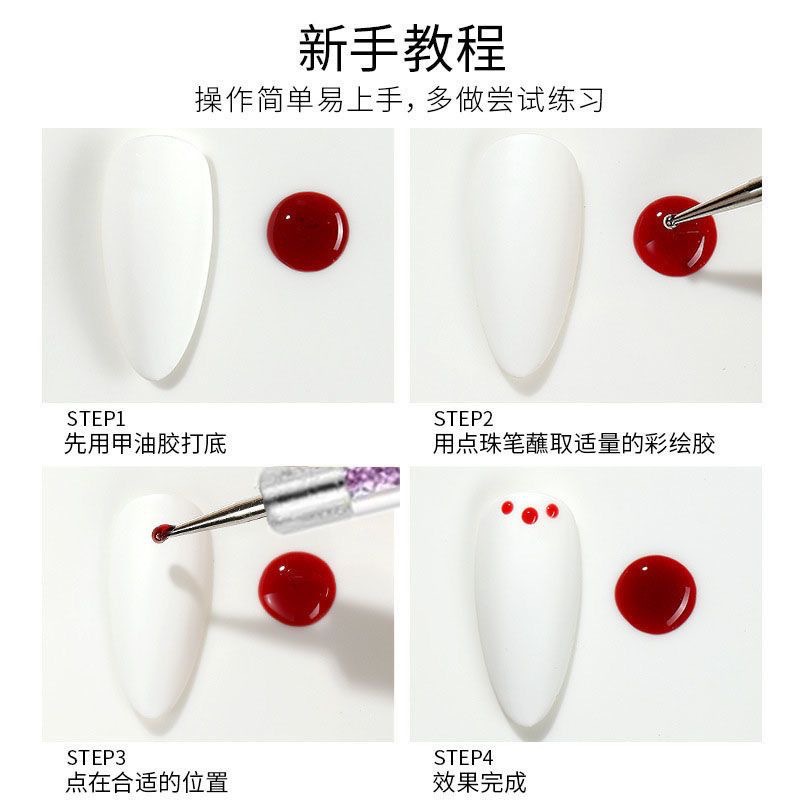 新手教程
操作简单易上手，多做尝试练习

STEP1
先用甲油胶打底

STEP2
用点珠笔蘸取适量的彩绘胶

STEP3
点在合适的位置

STEP4
效果完成