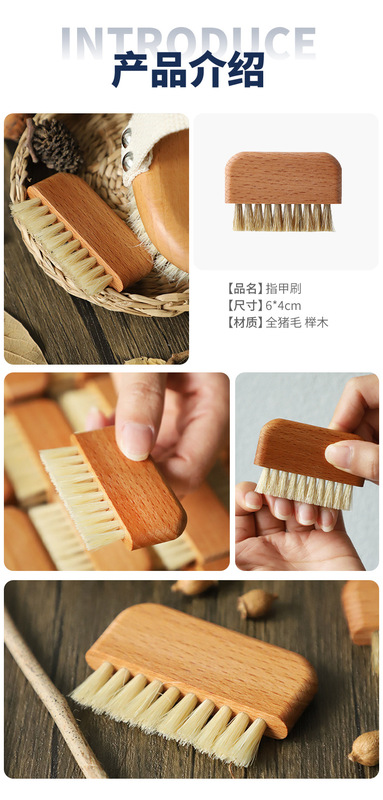 INTRODUCE
产品介绍

【品名】指甲刷
【尺寸】6*4cm
【材质】全猪毛 榉木