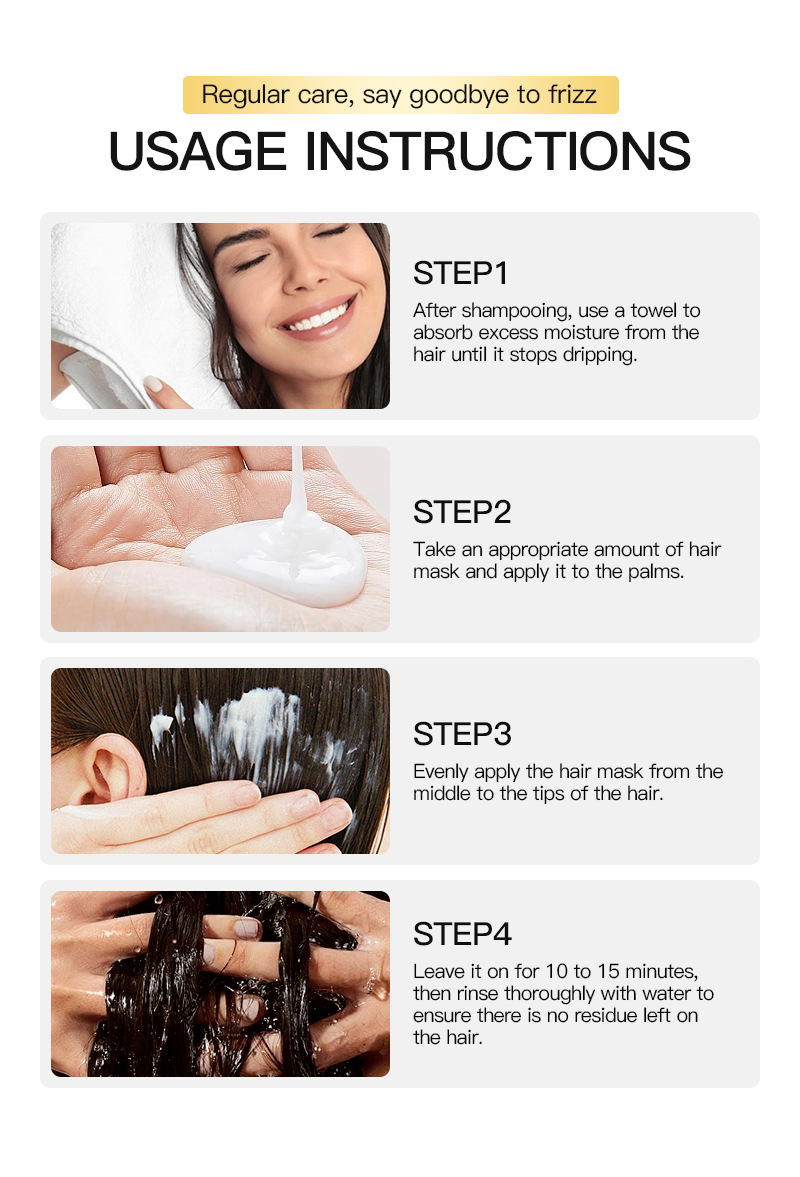 Regular care, say goodbye to frizz

USAGE INSTRUCTIONS

STEP1

After shampooing, use a towel to absorb excess moisture from the hair until it stops dripping.

STEP2

Take an appropriate amount of hair mask and apply it to the palms.

STEP3

Evenly apply the hair mask from the middle to the tips of the hair.

STEP4

Leave it on for 10 to 15 minutes, then rinse thoroughly with water to ensure there is no residue left on the hair.