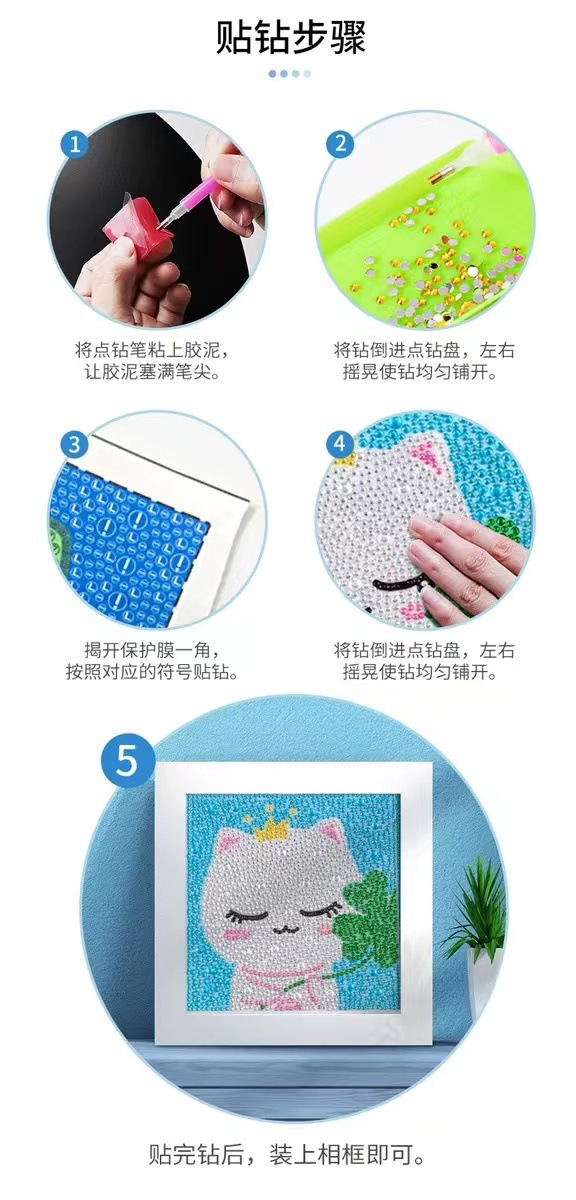 贴钻步骤

1

将点钻笔粘上胶泥，让胶泥塞满笔尖。

2

将钻倒进点钻盘，左右摇晃使钻均匀铺开。

3

揭开保护膜一角，按照对应的符号贴钻。

4

将钻倒进点钻盘，左右摇晃使钻均匀铺开。

5

贴完钻后，装上相框即可。