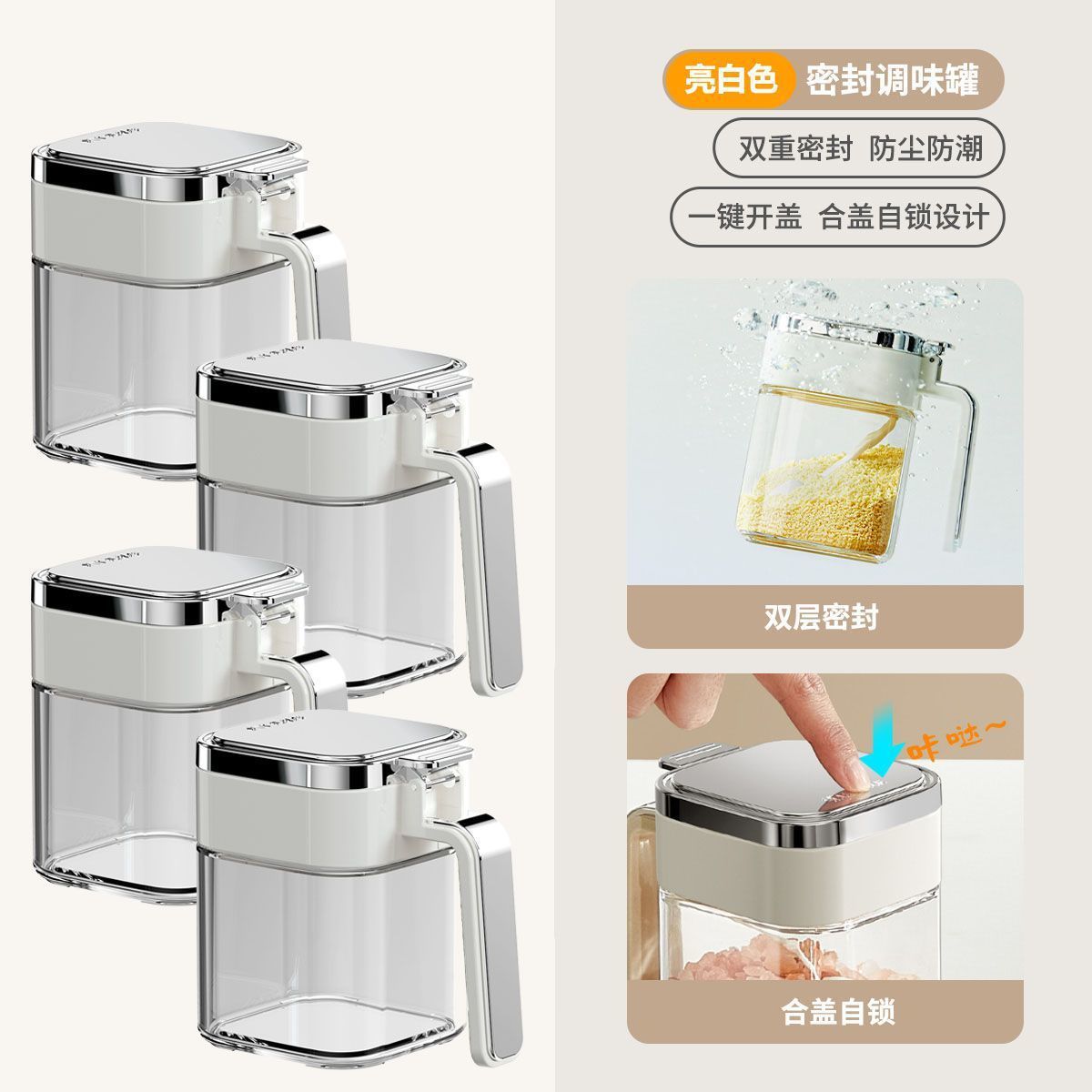 亮白色 密封调味罐

双重密封 防尘防潮

一键开盖 合盖自锁设计

双层密封

咔哒~

合盖自锁