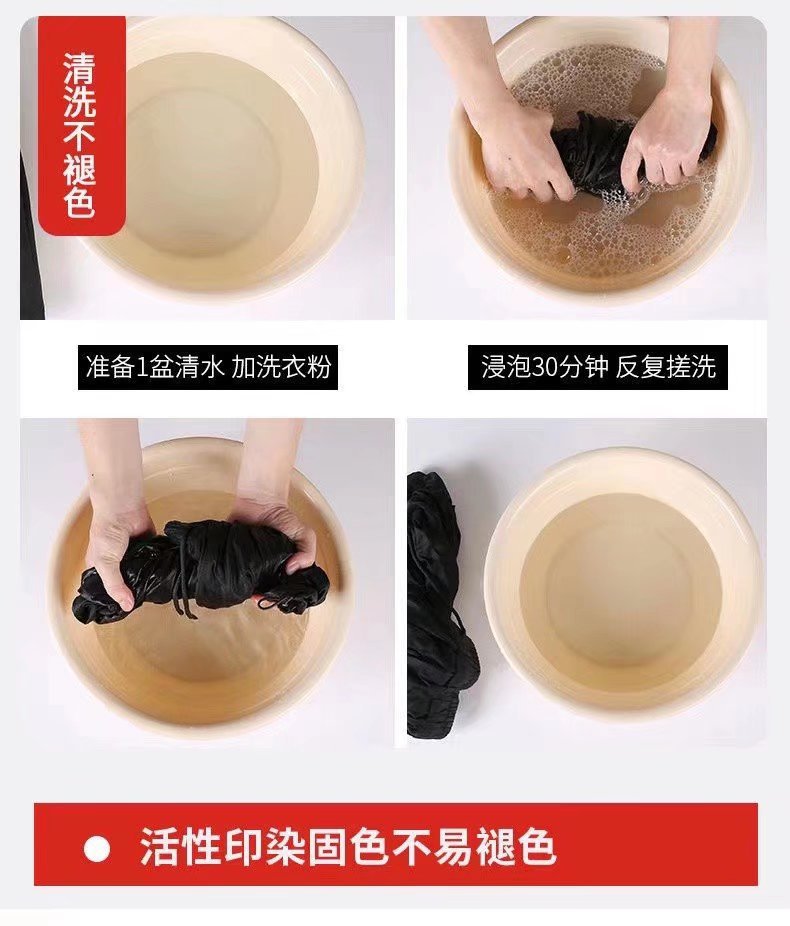 清洗不褪色

准备1盆清水 加洗衣粉

浸泡30分钟 反复搓洗

● 活性印染固色不易褪色