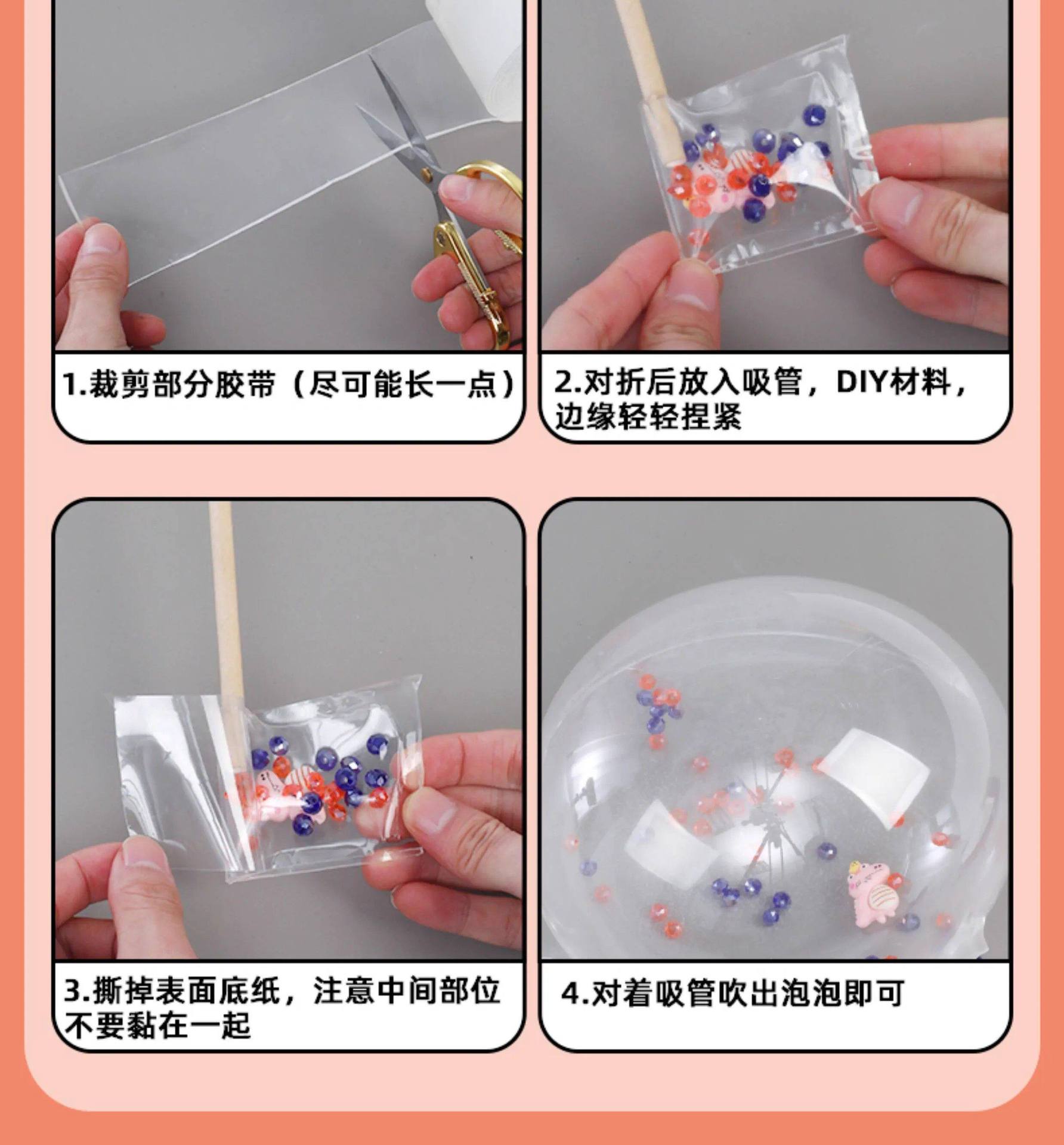 1.裁剪部分胶带（尽可能长一点）

2.对折后放入吸管，DIY材料，边缘轻轻捏紧

3.撕掉表面底纸，注意中间部位不要黏在一起

4.对着吸管吹出泡泡即可