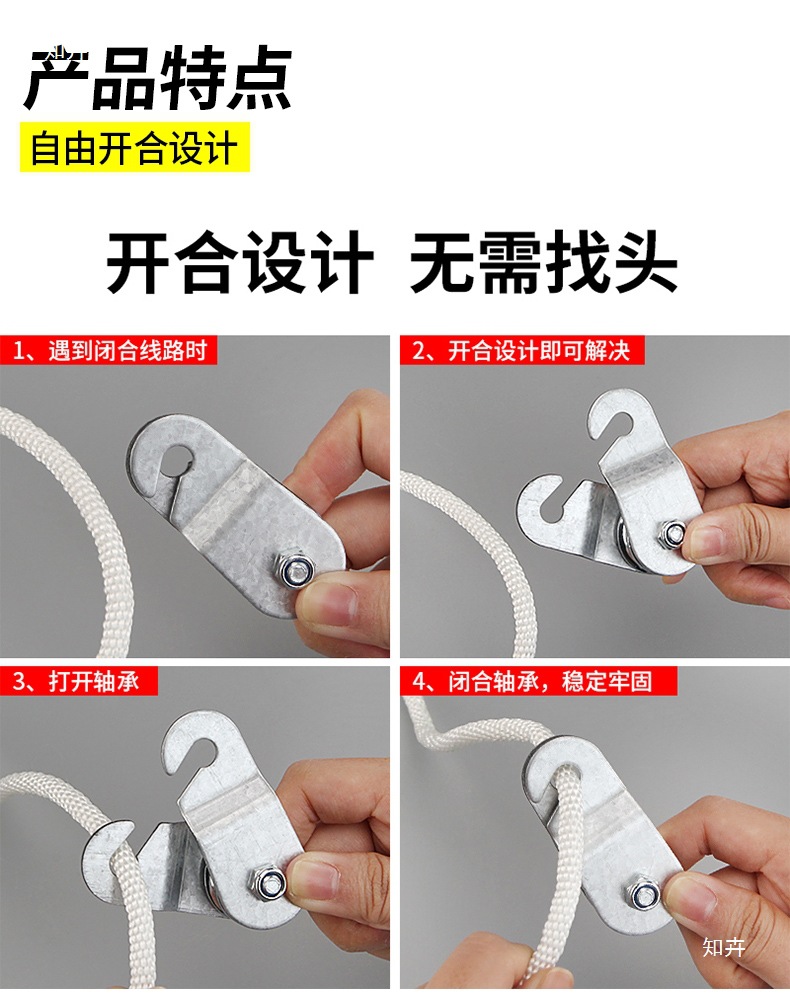 产品特点
自由开合设计

开合设计 无需找头

1、遇到闭合线路时

2、开合设计即可解决

3、打开轴承

4、闭合轴承，稳定牢固

知卉