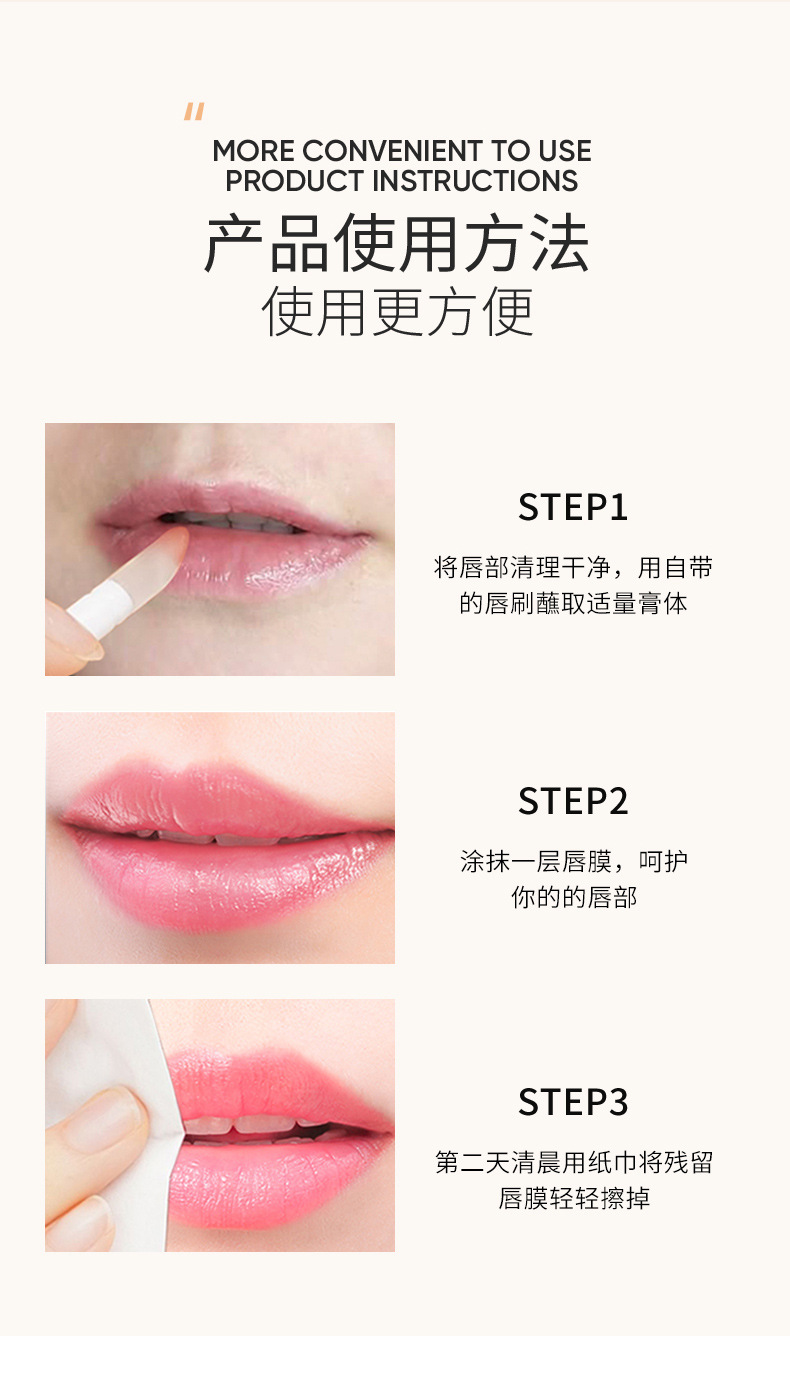 "
MORE CONVENIENT TO USE
PRODUCT INSTRUCTIONS
产品使用方法
使用更方便

STEP1
将唇部清理干净，用自带的唇刷蘸取适量膏体

STEP2
涂抹一层唇膜，呵护你的的唇部

STEP3
第二天清晨用纸巾将残留唇膜轻轻擦掉