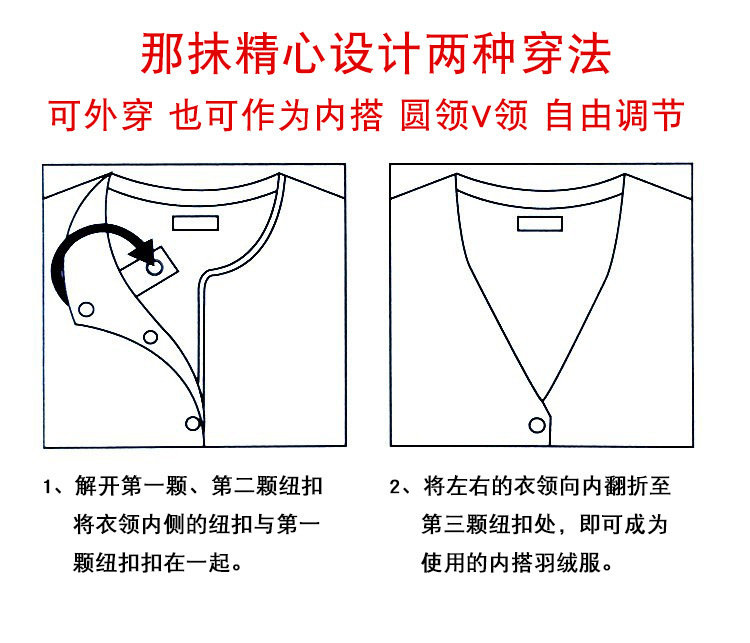 那抹精心设计两种穿法

可外穿 也可作为内搭 圆领V领 自由调节

1、解开第一颗、第二颗纽扣将衣领内侧的纽扣与第一颗纽扣扣在一起。

2、将左右的衣领向内翻折至第三颗纽扣处，即可成为使用的内搭羽绒服。